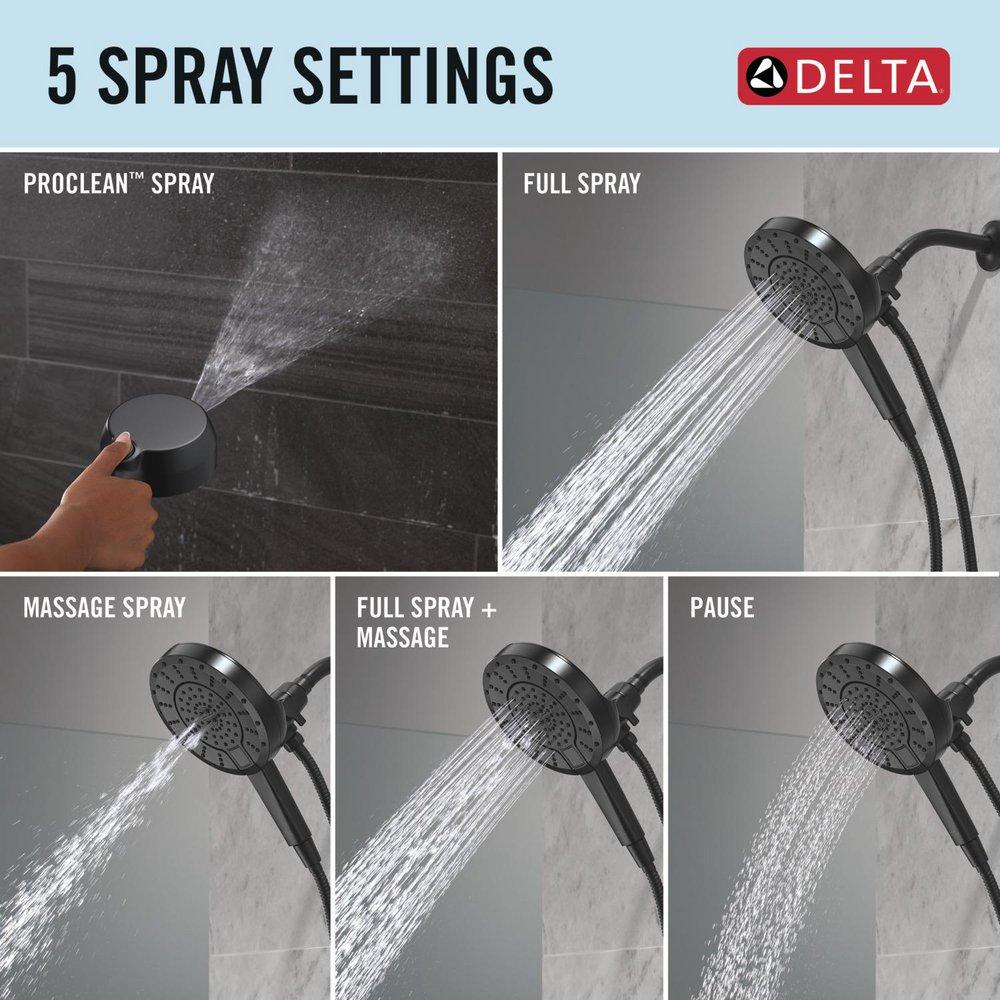 5 SPRAY SETTINGS

DELTA

PROCLEAN™ SPRAY

FULL SPRAY

MASSAGE SPRAY

FULL SPRAY + MASSAGE

PAUSE