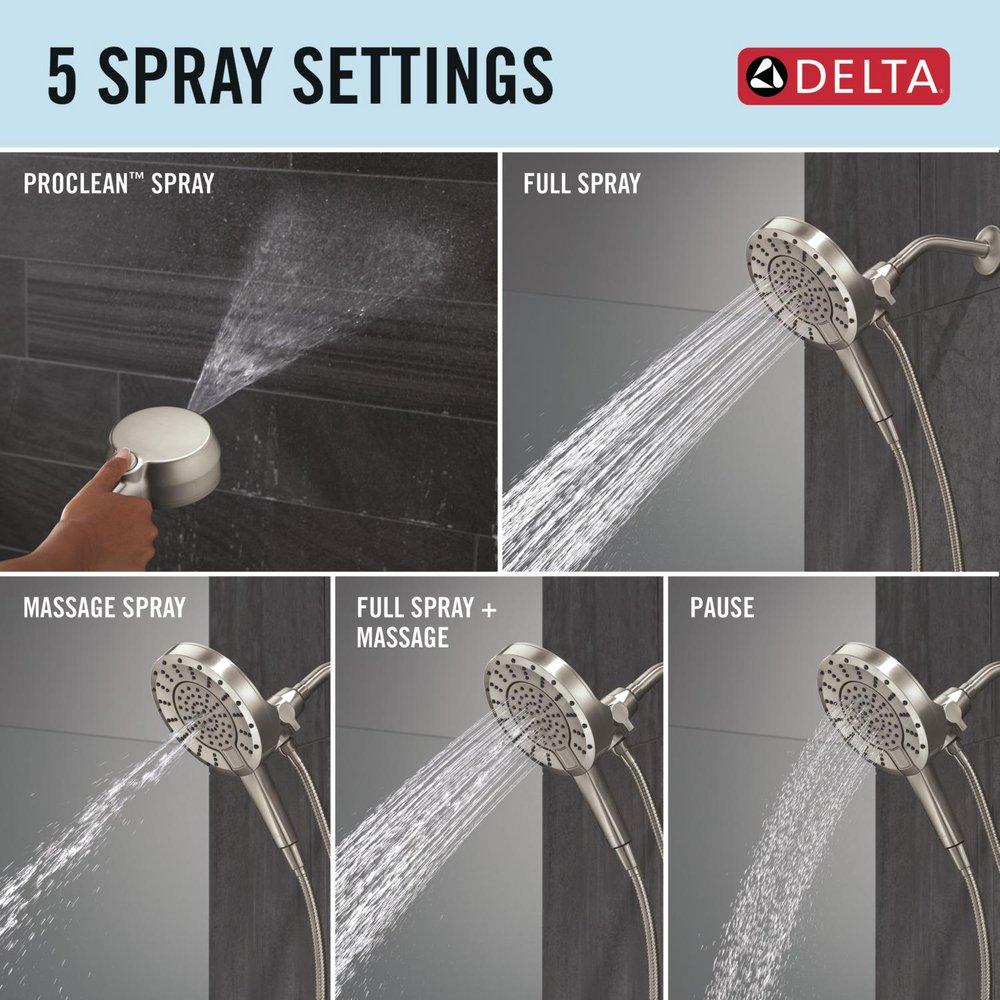 5 SPRAY SETTINGS

DELTA

PROCLEAN™ SPRAY

FULL SPRAY

MASSAGE SPRAY

FULL SPRAY + MASSAGE

PAUSE