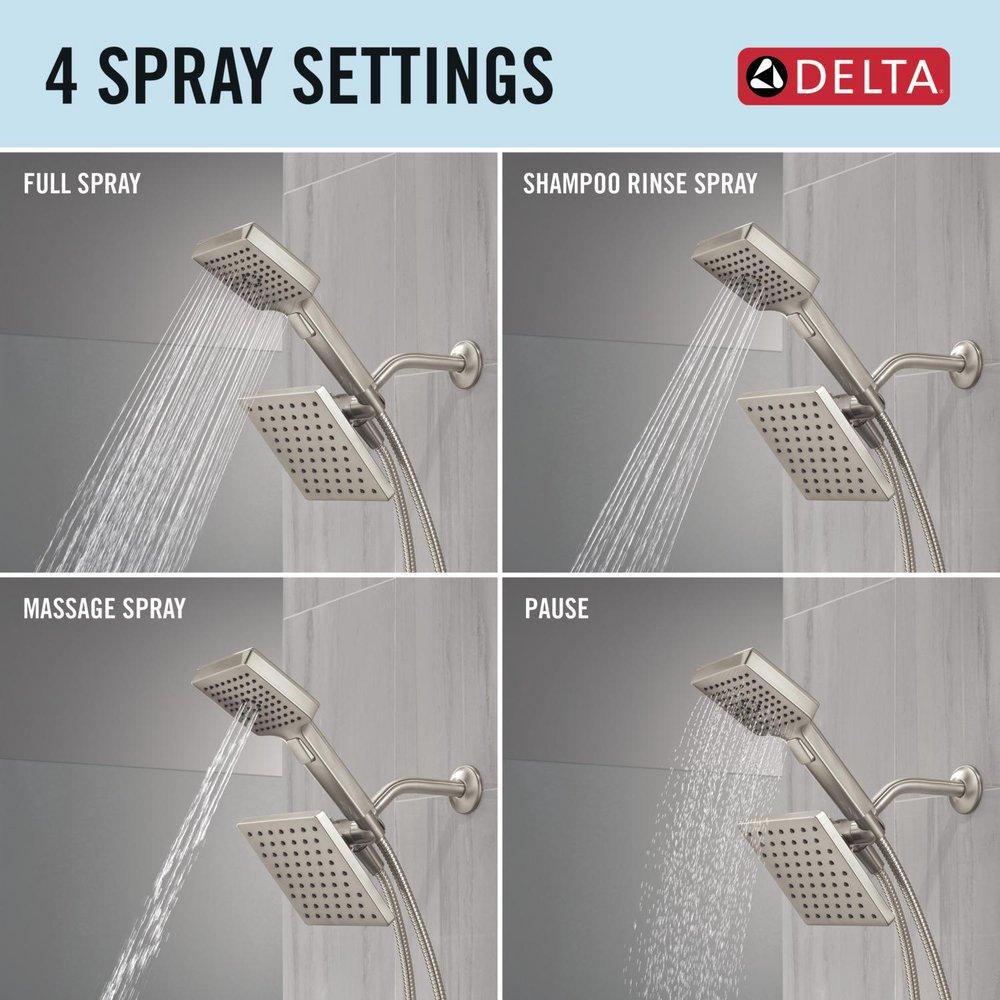 4 SPRAY SETTINGS

DELTA

FULL SPRAY

SHAMPOO RINSE SPRAY

MASSAGE SPRAY

PAUSE