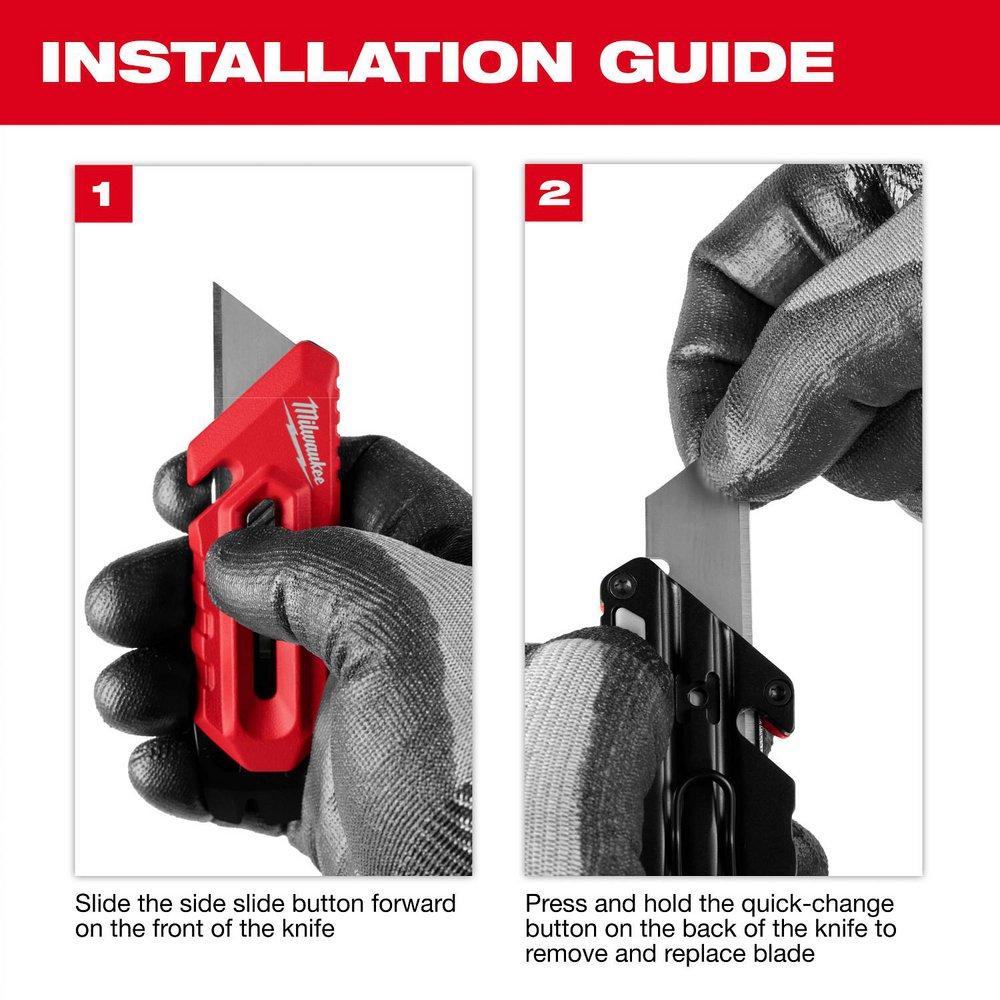 INSTALLATION GUIDE

1

Milwaukee

Slide the side slide button forward on the front of the knife

2

Press and hold the quick-change button on the back of the knife to remove and replace blade