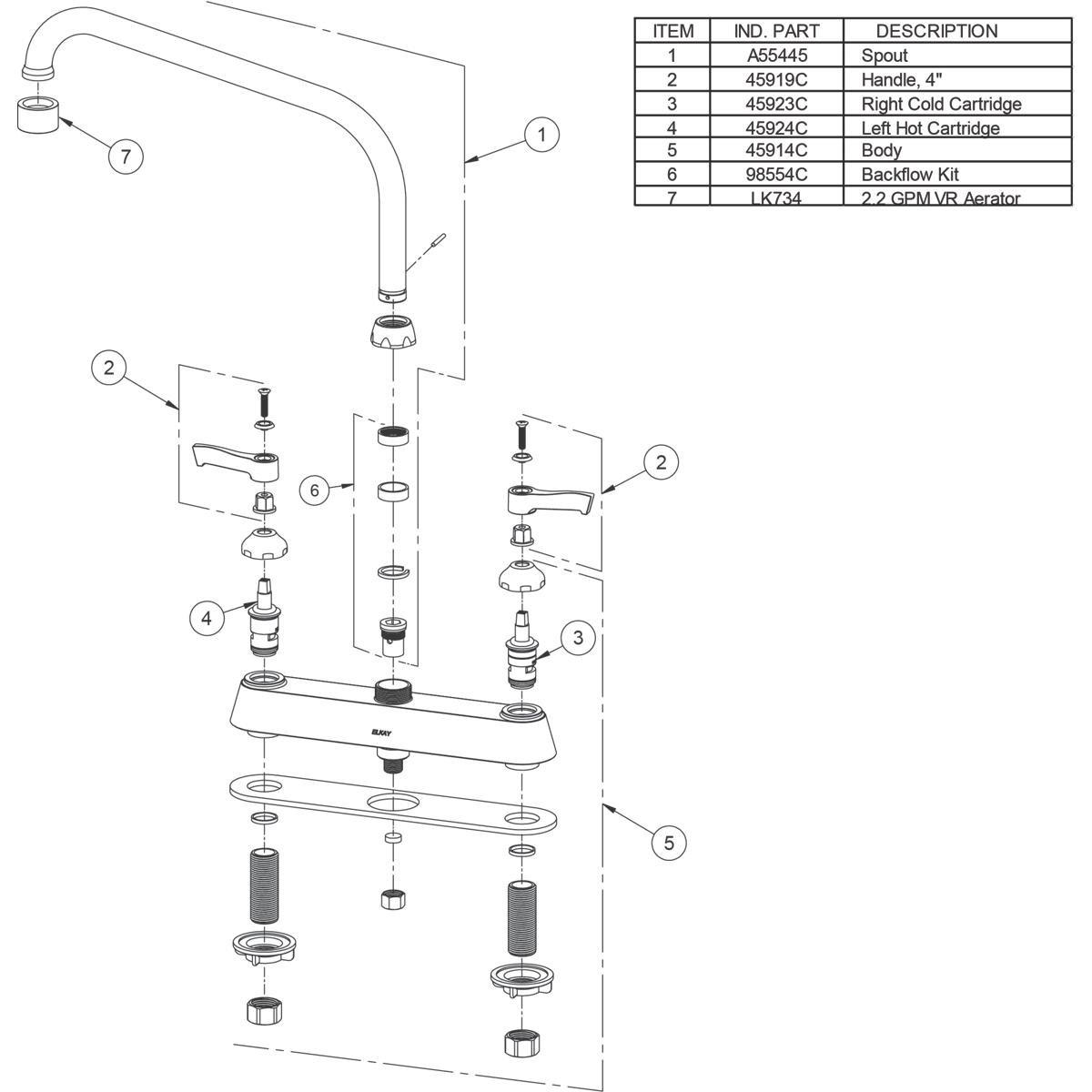 | ITEM | IND. PART | DESCRIPTION |
|---|---|---|
| 1 | A55445 | Spout |
| 2 | 45919C | Handle, 4" |
| 3 | 45923C | Right Cold Cartridge |
| 4 | 45924C | Left Hot Cartridge |
| 5 | 45914C | Body |
| 6 | 98554C | Backflow Kit |
| 7 | LK734 | 2.2 GPM VR Aerator |

7

1

2

6

2

4

3

ELKAY

5