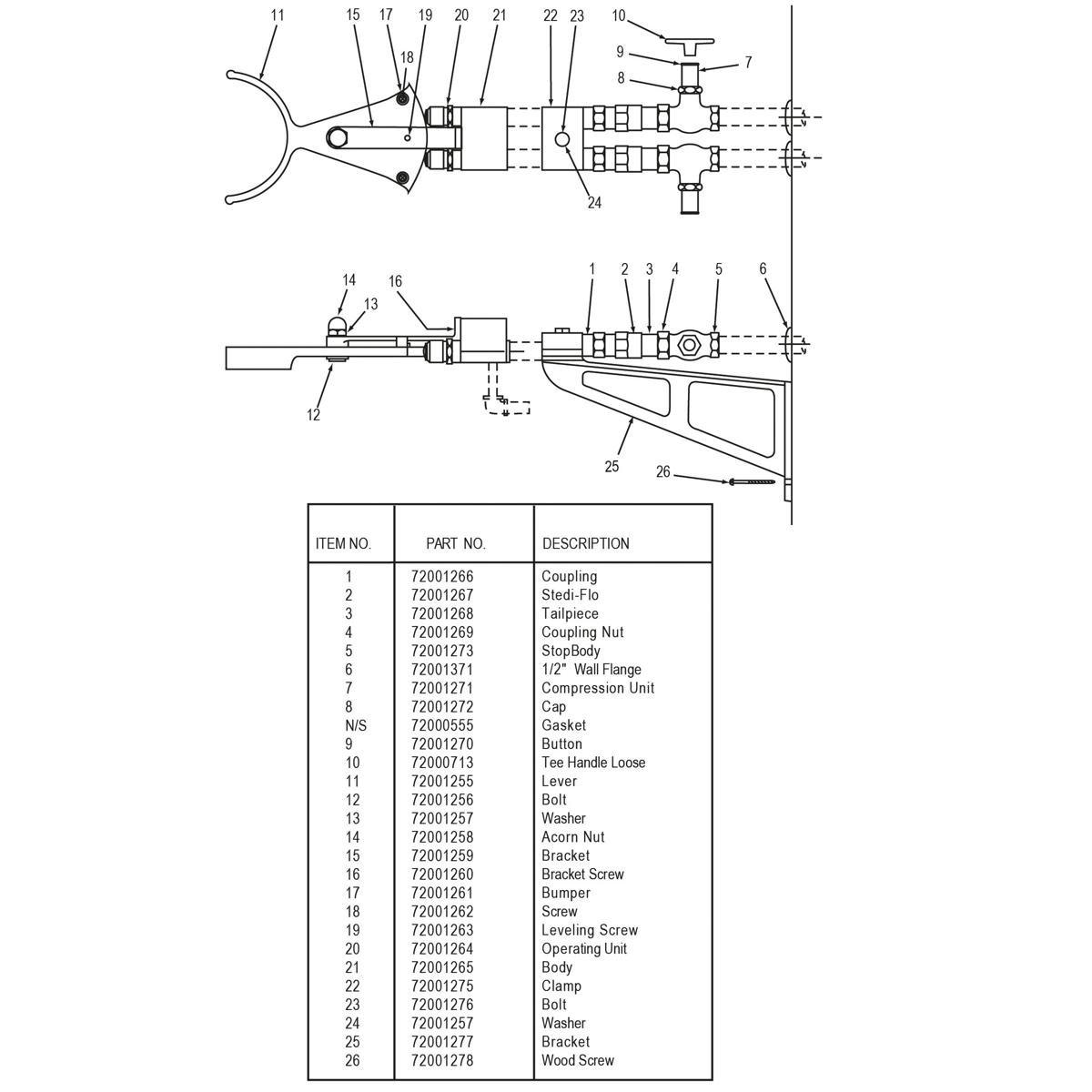 11 15 17 19 20 21 22 23 10
18
9 7
8
24

14 16 1 2 3 4 5 6
13
12
25
26

| ITEM NO. | PART NO. | DESCRIPTION |
|---|---|---|
| 1 | 72001266 | Coupling |
| 2 | 72001267 | Stedi-Flo |
| 3 | 72001268 | Tailpiece |
| 4 | 72001269 | Coupling Nut |
| 5 | 72001273 | StopBody |
| 6 | 72001371 | 1/2" Wall Flange |
| 7 | 72001271 | Compression Unit |
| 8 | 72001272 | Cap |
| N/S | 72000555 | Gasket |
| 9 | 72001270 | Button |
| 10 | 72000713 | Tee Handle Loose |
| 11 | 72001255 | Lever |
| 12 | 72001256 | Bolt |
| 13 | 72001257 | Washer |
| 14 | 72001258 | Acorn Nut |
| 15 | 72001259 | Bracket |
| 16 | 72001260 | Bracket Screw |
| 17 | 72001261 | Bumper |
| 18 | 72001262 | Screw |
| 19 | 72001263 | Leveling Screw |
| 20 | 72001264 | Operating Unit |
| 21 | 72001265 | Body |
| 22 | 72001275 | Clamp |
| 23 | 72001276 | Bolt |
| 24 | 72001257 | Washer |
| 25 | 72001277 | Bracket |
| 26 | 72001278 | Wood Screw |