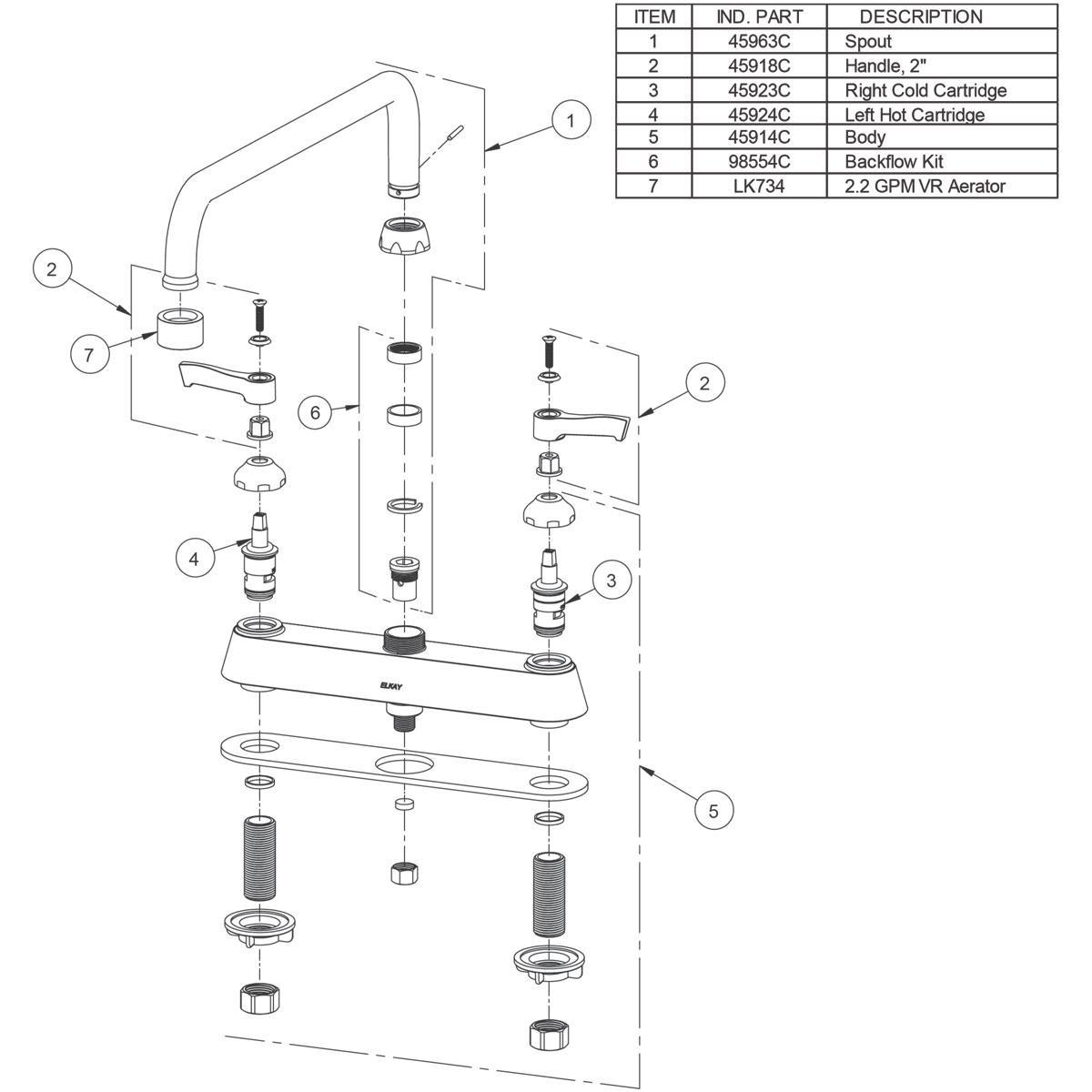 | ITEM | IND. PART | DESCRIPTION |
|---|---|---|
| 1 | 45963C | Spout |
| 2 | 45918C | Handle, 2" |
| 3 | 45923C | Right Cold Cartridge |
| 4 | 45924C | Left Hot Cartridge |
| 5 | 45914C | Body |
| 6 | 98554C | Backflow Kit |
| 7 | LK734 | 2.2 GPM VR Aerator |

1

2

7

6

2

4

3

ELKAY

5