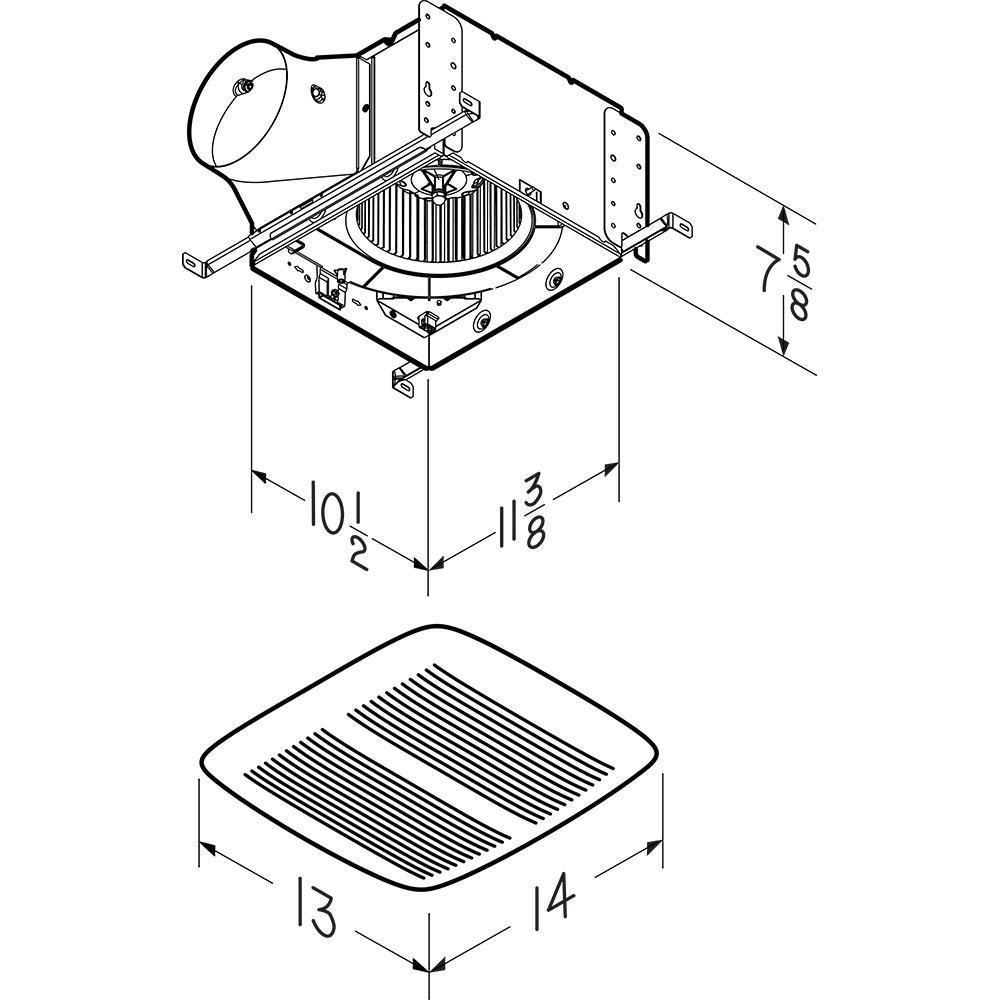 $7\frac{5}{8}$

$10\frac{1}{2}$

$11\frac{3}{8}$

13

14