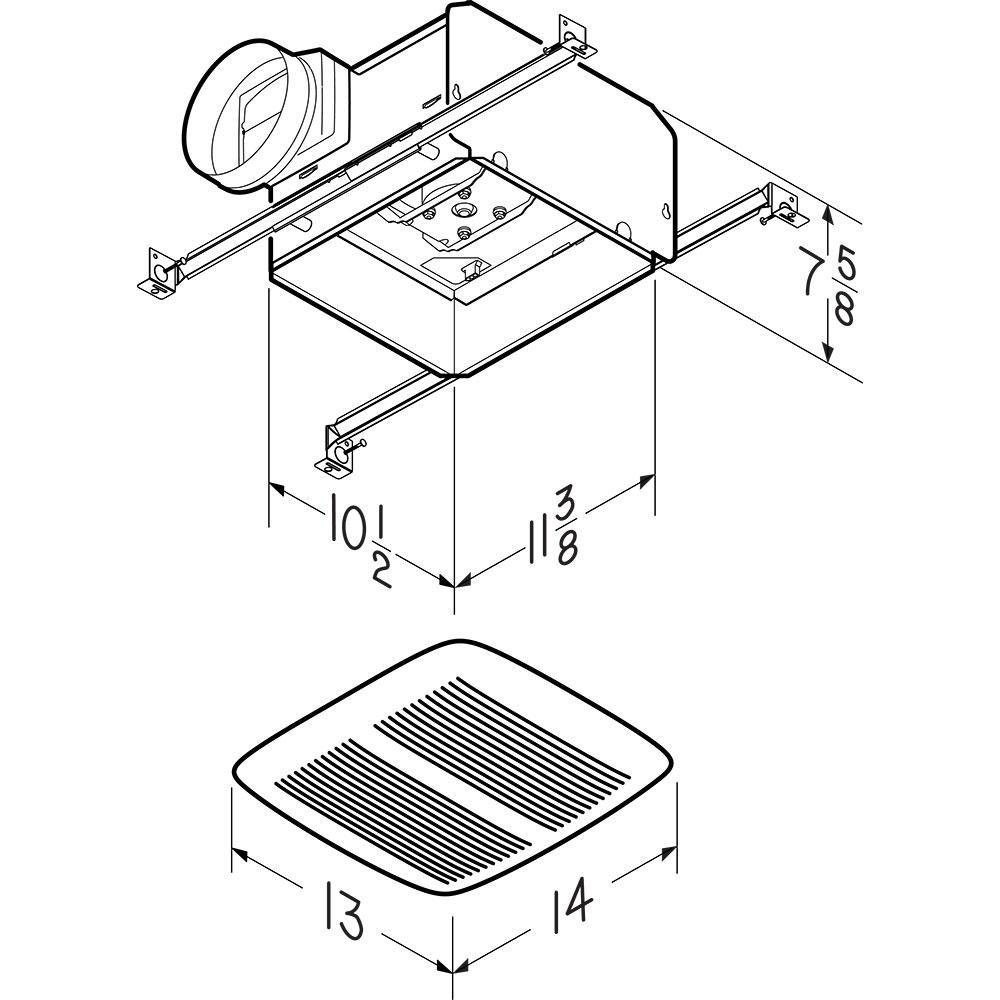 $7\frac{5}{8}$

$10\frac{1}{2}$

$11\frac{3}{8}$

13

14