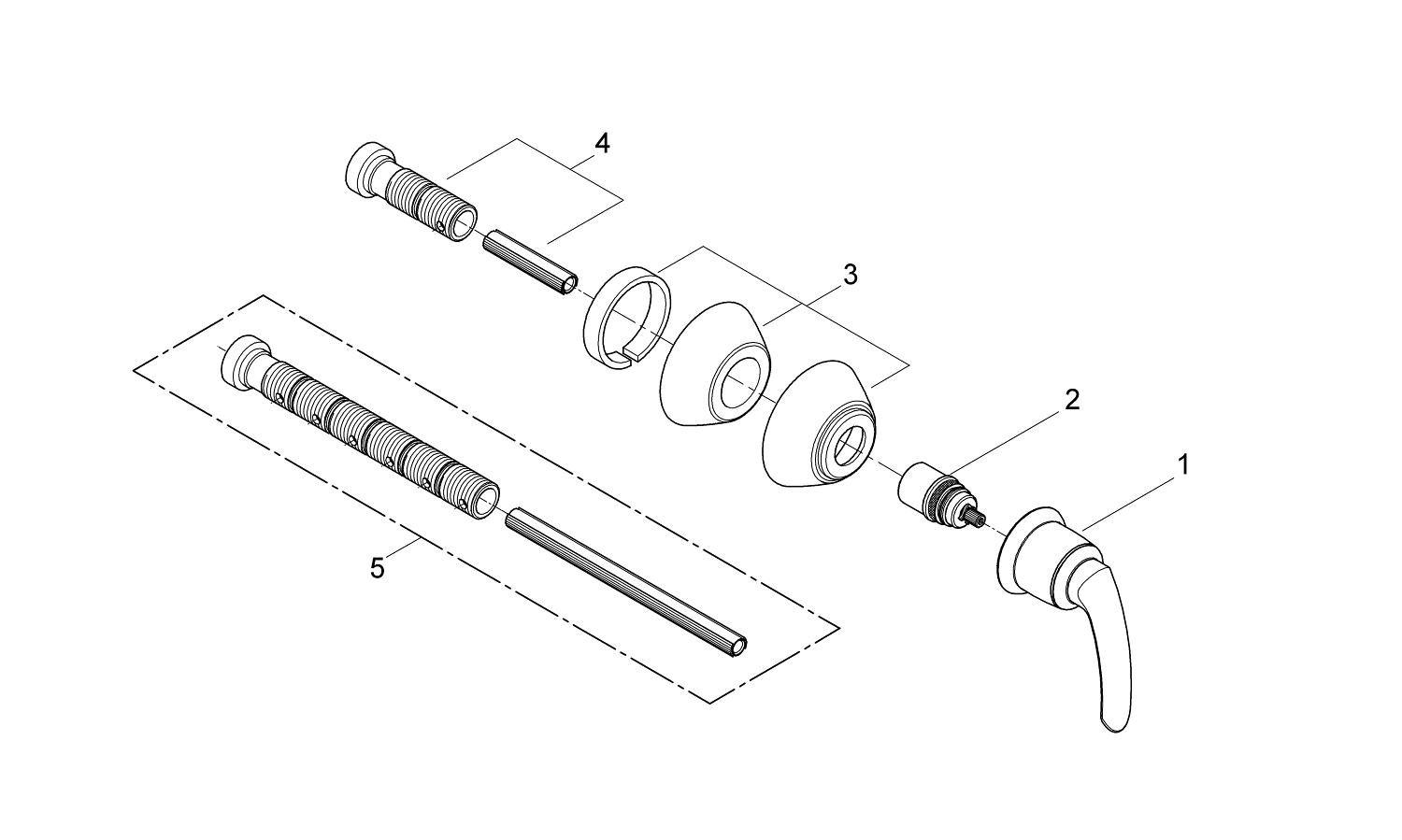 4
3
2
1
5