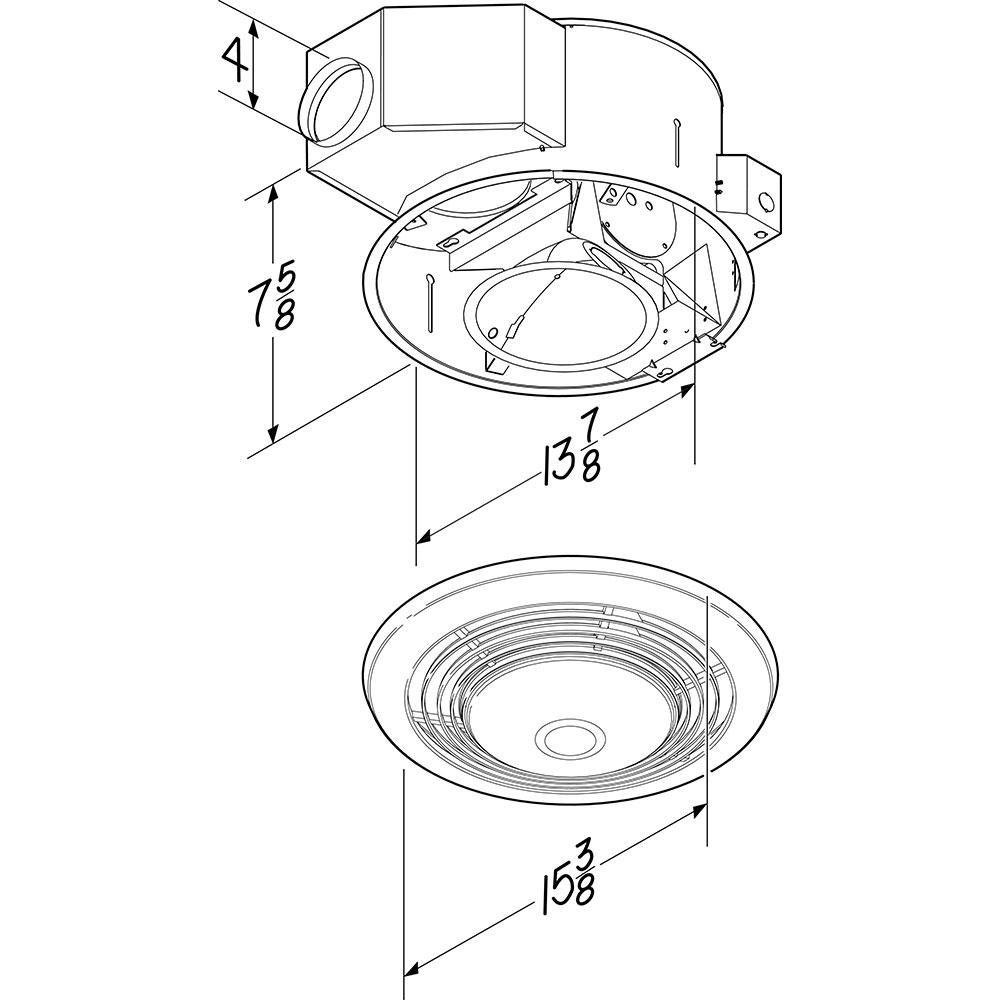 4

$7\frac{5}{8}$

$13\frac{7}{8}$

$15\frac{3}{8}$