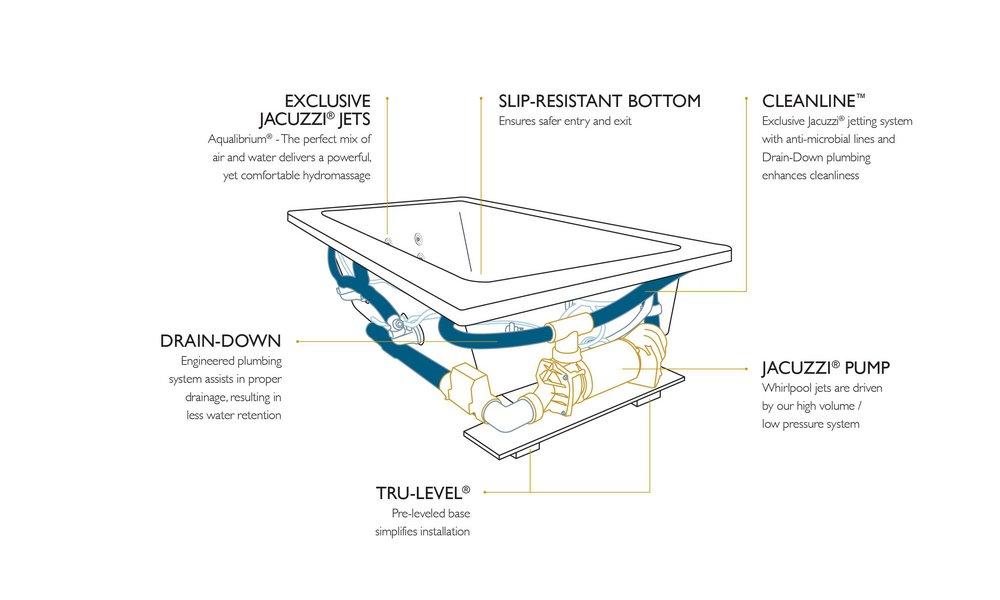 EXCLUSIVE JACUZZI® JETS
Aqualibrium® - The perfect mix of air and water delivers a powerful, yet comfortable hydromassage

SLIP-RESISTANT BOTTOM
Ensures safer entry and exit

CLEANLINE™
Exclusive Jacuzzi® jetting system with anti-microbial lines and Drain-Down plumbing enhances cleanliness

DRAIN-DOWN
Engineered plumbing system assists in proper drainage, resulting in less water retention

JACUZZI® PUMP
Whirlpool jets are driven by our high volume / low pressure system

TRU-LEVEL®
Pre-leveled base simplifies installation