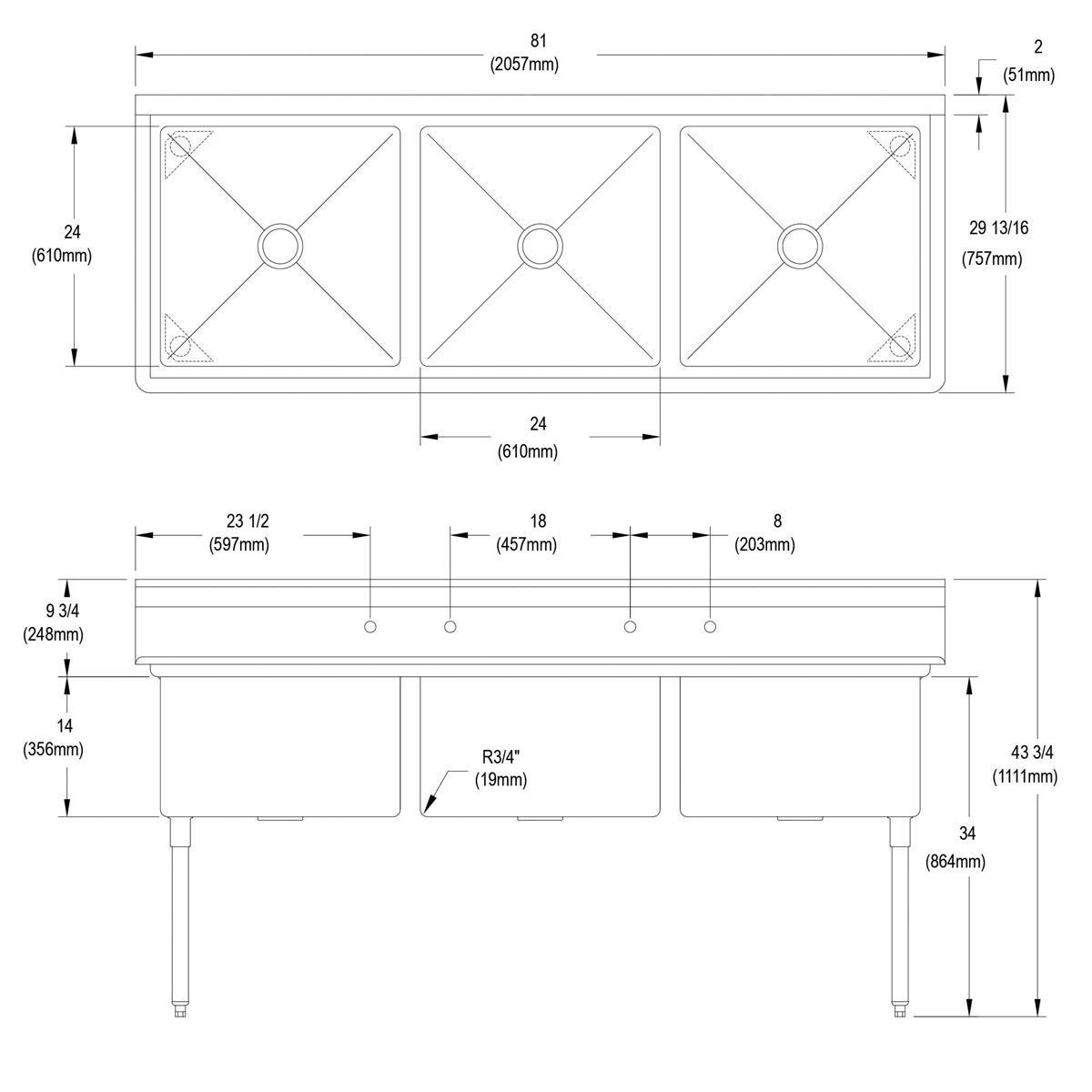 81
(2057mm)

2
(51mm)

24
(610mm)

29 13/16
(757mm)

24
(610mm)

23 1/2
(597mm)

18
(457mm)

8
(203mm)

9 3/4
(248mm)

14
(356mm)

R3/4"
(19mm)

43 3/4
(1111mm)

34
(864mm)