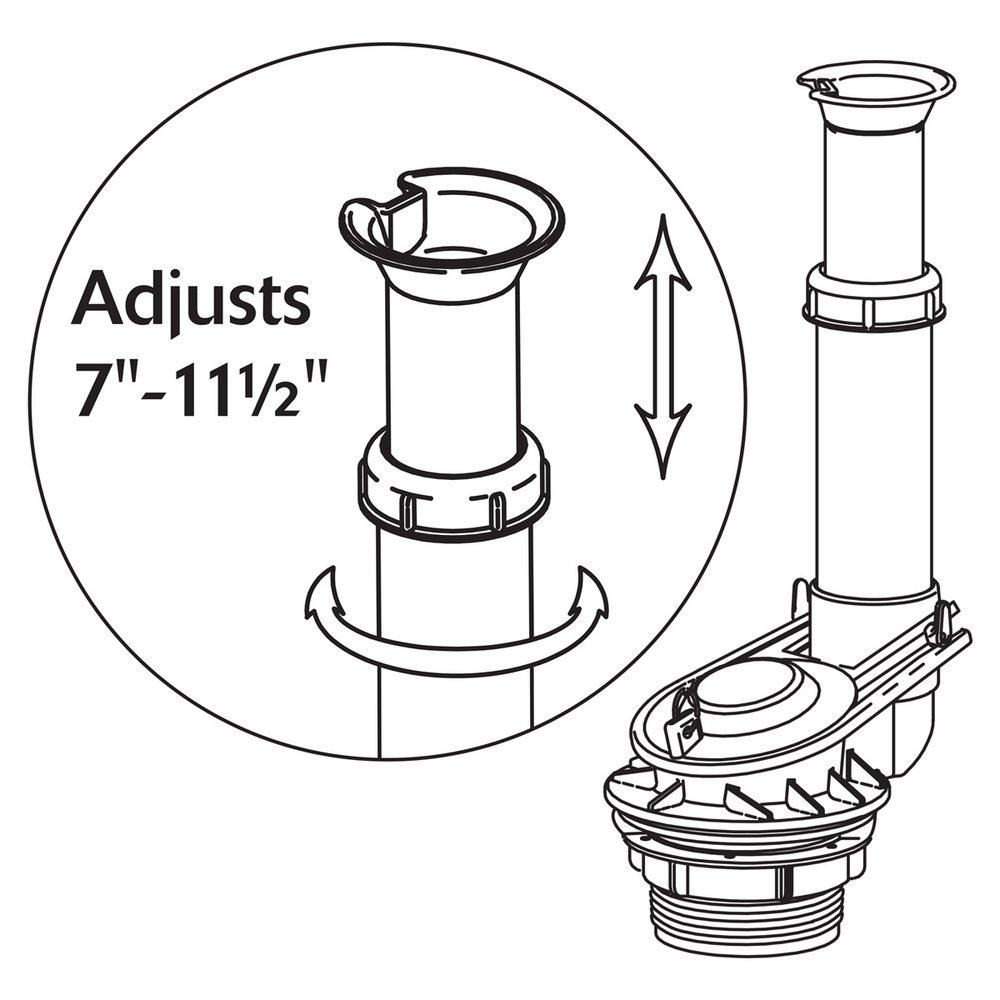 Adjusts
7"-11½"