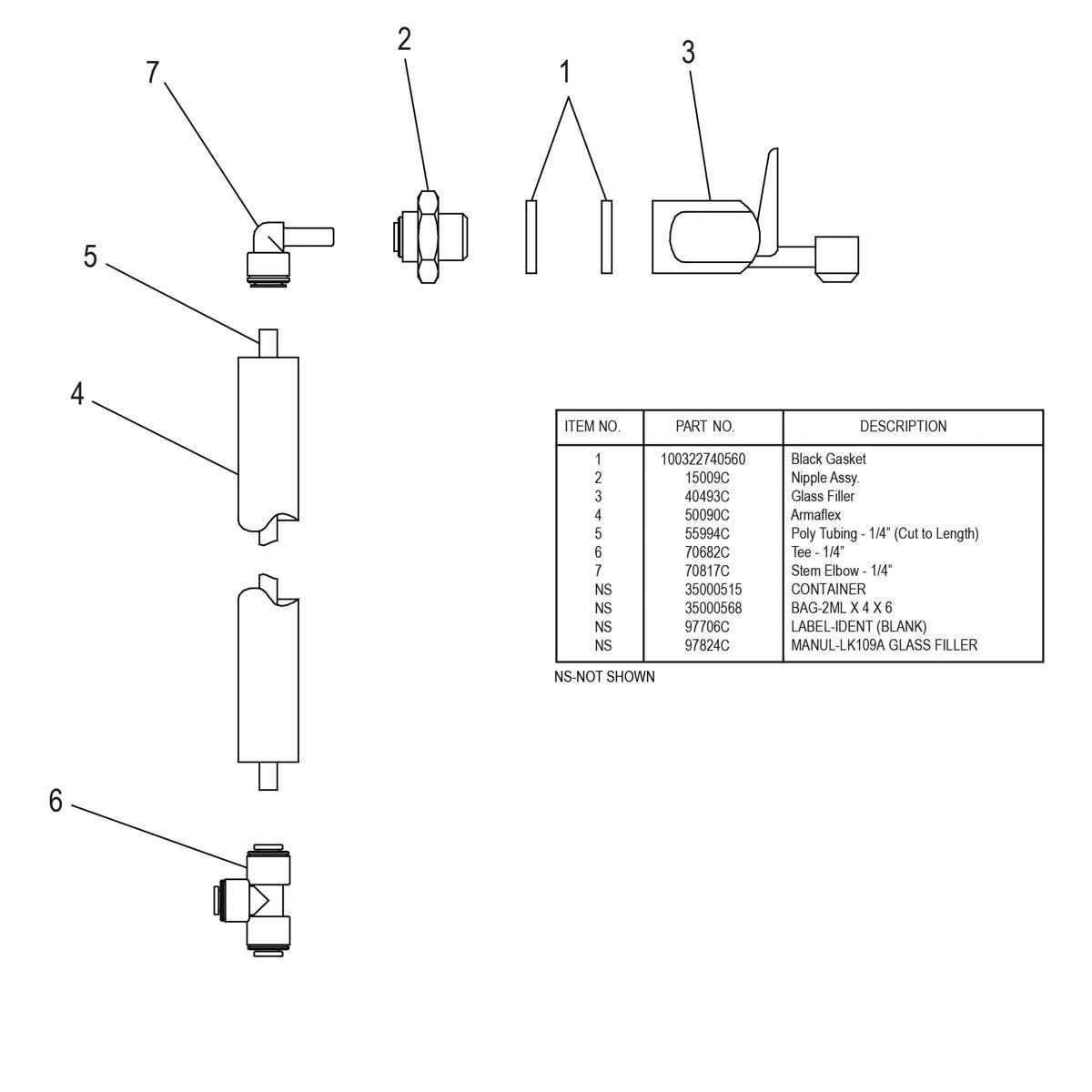 7
2
1
3
5
4
6

| ITEM NO. | PART NO. | DESCRIPTION |
|---|---|---|
| 1 | 100322740560 | Black Gasket |
| 2 | 15009C | Nipple Assy. |
| 3 | 40493C | Glass Filler |
| 4 | 50090C | Armaflex |
| 5 | 55994C | Poly Tubing - 1/4" (Cut to Length) |
| 6 | 70682C | Tee - 1/4" |
| 7 | 70817C | Stem Elbow - 1/4" |
| NS | 35000515 | CONTAINER |
| NS | 35000568 | BAG-2ML X 4 X 6 |
| NS | 97706C | LABEL-IDENT (BLANK) |
| NS | 97824C | MANUL-LK109A GLASS FILLER |

NS-NOT SHOWN