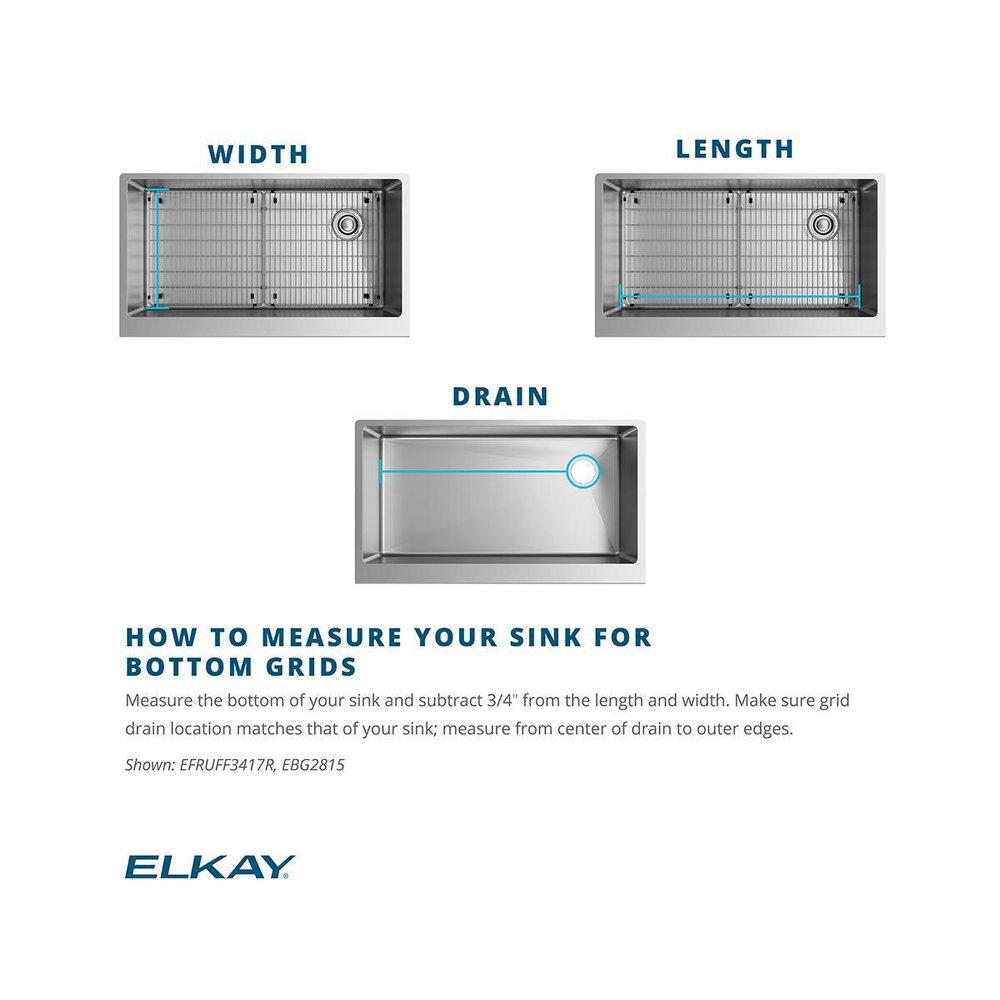 WIDTH

LENGTH

DRAIN

HOW TO MEASURE YOUR SINK FOR BOTTOM GRIDS

Measure the bottom of your sink and subtract 3/4" from the length and width. Make sure grid drain location matches that of your sink; measure from center of drain to outer edges.

Shown: EFRUFF3417R, EBG2815

ELKAY