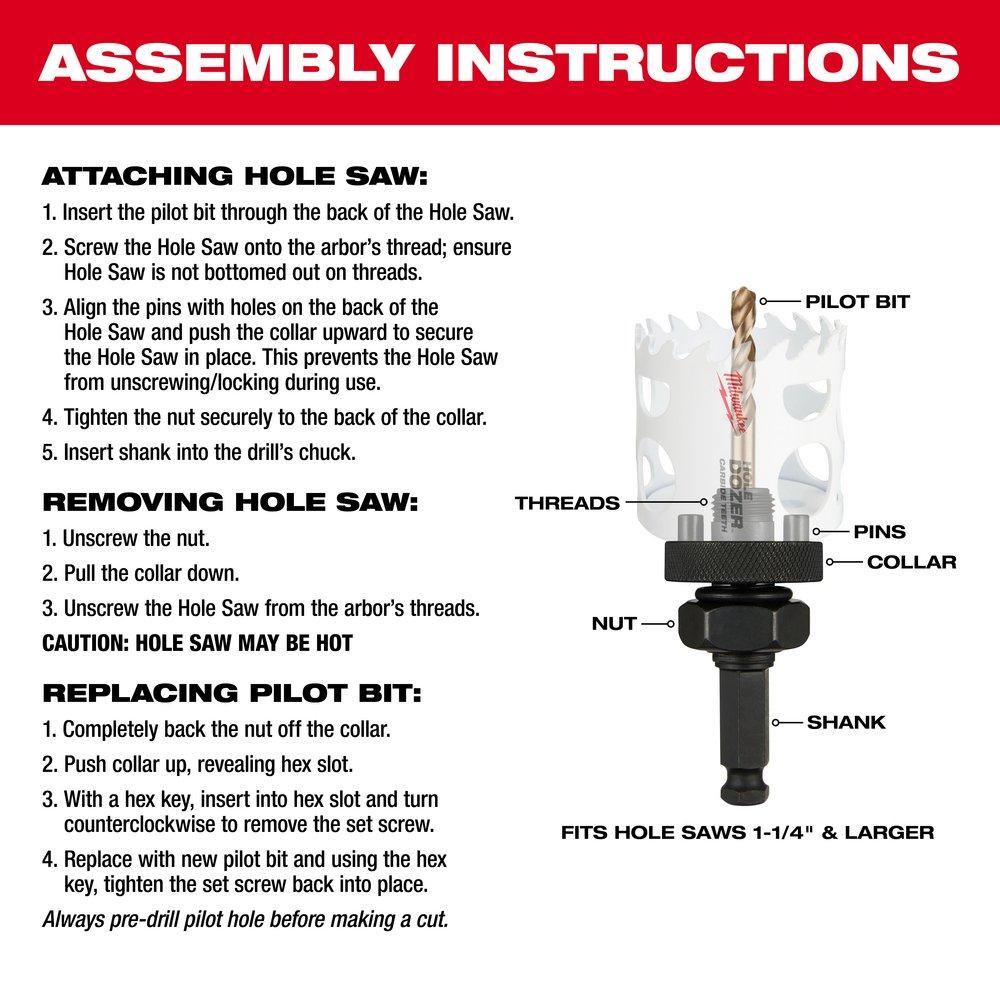 ASSEMBLY INSTRUCTIONS

ATTACHING HOLE SAW:

1. Insert the pilot bit through the back of the Hole Saw.

2. Screw the Hole Saw onto the arbor's thread; ensure Hole Saw is not bottomed out on threads.

3. Align the pins with holes on the back of the Hole Saw and push the collar upward to secure the Hole Saw in place. This prevents the Hole Saw from unscrewing/locking during use.

4. Tighten the nut securely to the back of the collar.

5. Insert shank into the drill's chuck.

REMOVING HOLE SAW:

1. Unscrew the nut.

2. Pull the collar down.

3. Unscrew the Hole Saw from the arbor's threads.

CAUTION: HOLE SAW MAY BE HOT

REPLACING PILOT BIT:

1. Completely back the nut off the collar.

2. Push collar up, revealing hex slot.

3. With a hex key, insert into hex slot and turn counterclockwise to remove the set screw.

4. Replace with new pilot bit and using the hex key, tighten the set screw back into place.

Always pre-drill pilot hole before making a cut.

PILOT BIT

Milwaukee

HOLE DOZER
CARBIDE TEETH

THREADS

PINS

COLLAR

NUT

SHANK

FITS HOLE SAWS 1-1/4" & LARGER