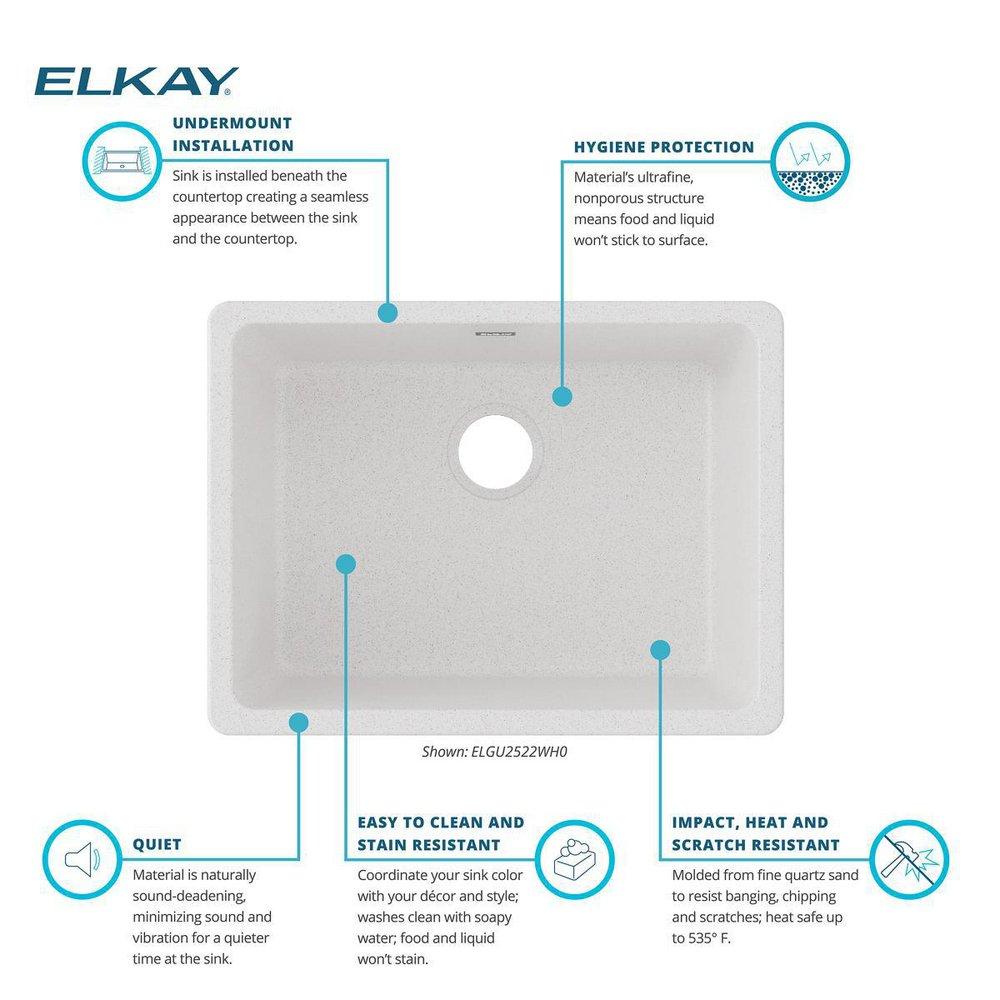 ELKAY

UNDERMOUNT INSTALLATION

Sink is installed beneath the countertop creating a seamless appearance between the sink and the countertop.

HYGIENE PROTECTION

Material's ultrafine, nonporous structure means food and liquid won't stick to surface.

Shown: ELGU2522WH0

QUIET

Material is naturally sound-deadening, minimizing sound and vibration for a quieter time at the sink.

EASY TO CLEAN AND STAIN RESISTANT

Coordinate your sink color with your décor and style; washes clean with soapy water; food and liquid won't stain.

IMPACT, HEAT AND SCRATCH RESISTANT

Molded from fine quartz sand to resist banging, chipping and scratches; heat safe up to 535° F.