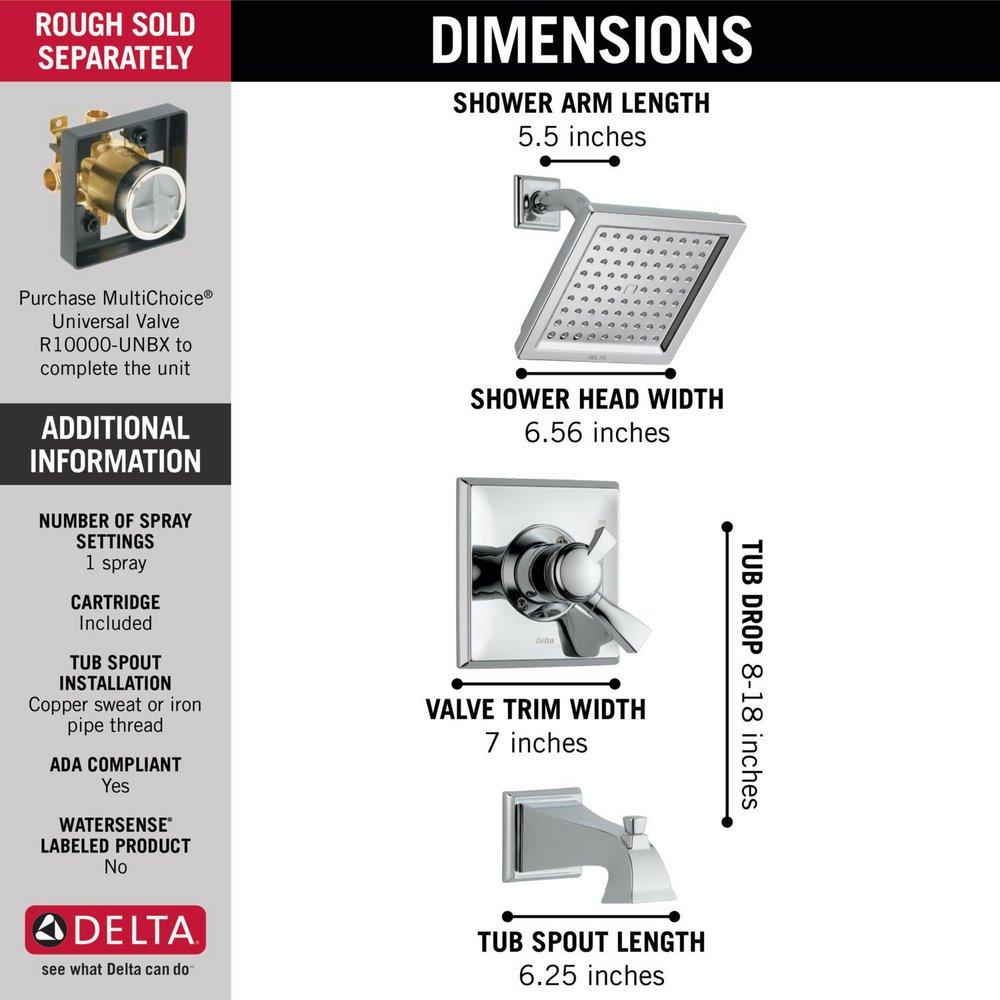 ROUGH SOLD SEPARATELY

Purchase MultiChoice® Universal Valve R10000-UNBX to complete the unit

ADDITIONAL INFORMATION

NUMBER OF SPRAY SETTINGS
1 spray

CARTRIDGE
Included

TUB SPOUT INSTALLATION
Copper sweat or iron pipe thread

ADA COMPLIANT
Yes

WATERSENSE® LABELED PRODUCT
No

DELTA
see what Delta can do™

DIMENSIONS

SHOWER ARM LENGTH
5.5 inches

DELTA

SHOWER HEAD WIDTH
6.56 inches

Delta

VALVE TRIM WIDTH
7 inches

TUB DROP 8-18 inches

TUB SPOUT LENGTH
6.25 inches