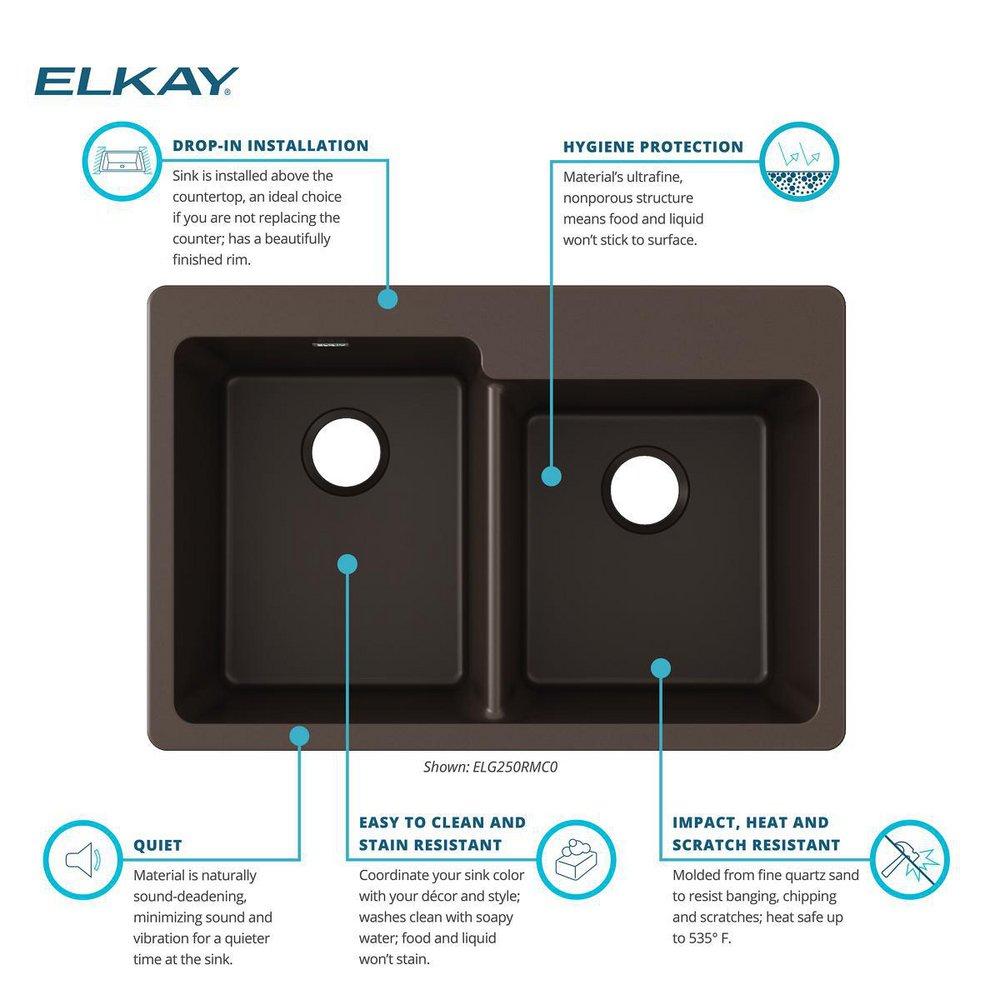 ELKAY

DROP-IN INSTALLATION
Sink is installed above the countertop, an ideal choice if you are not replacing the counter; has a beautifully finished rim.

HYGIENE PROTECTION
Material's ultrafine, nonporous structure means food and liquid won't stick to surface.

Shown: ELG250RMC0

QUIET
Material is naturally sound-deadening, minimizing sound and vibration for a quieter time at the sink.

EASY TO CLEAN AND STAIN RESISTANT
Coordinate your sink color with your décor and style; washes clean with soapy water; food and liquid won't stain.

IMPACT, HEAT AND SCRATCH RESISTANT
Molded from fine quartz sand to resist banging, chipping and scratches; heat safe up to 535° F.