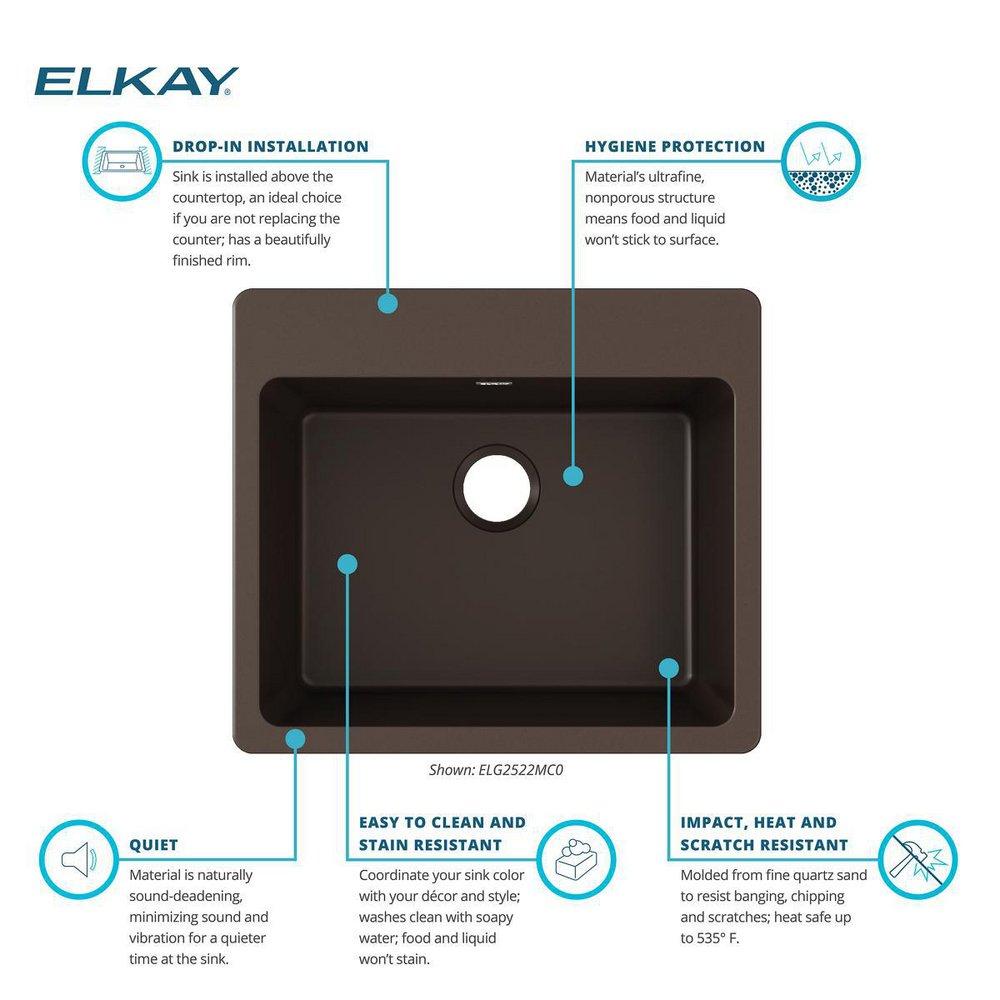 ELKAY

DROP-IN INSTALLATION
Sink is installed above the countertop, an ideal choice if you are not replacing the counter; has a beautifully finished rim.

HYGIENE PROTECTION
Material's ultrafine, nonporous structure means food and liquid won't stick to surface.

Shown: ELG2522MC0

QUIET
Material is naturally sound-deadening, minimizing sound and vibration for a quieter time at the sink.

EASY TO CLEAN AND STAIN RESISTANT
Coordinate your sink color with your décor and style; washes clean with soapy water; food and liquid won't stain.

IMPACT, HEAT AND SCRATCH RESISTANT
Molded from fine quartz sand to resist banging, chipping and scratches; heat safe up to 535° F.