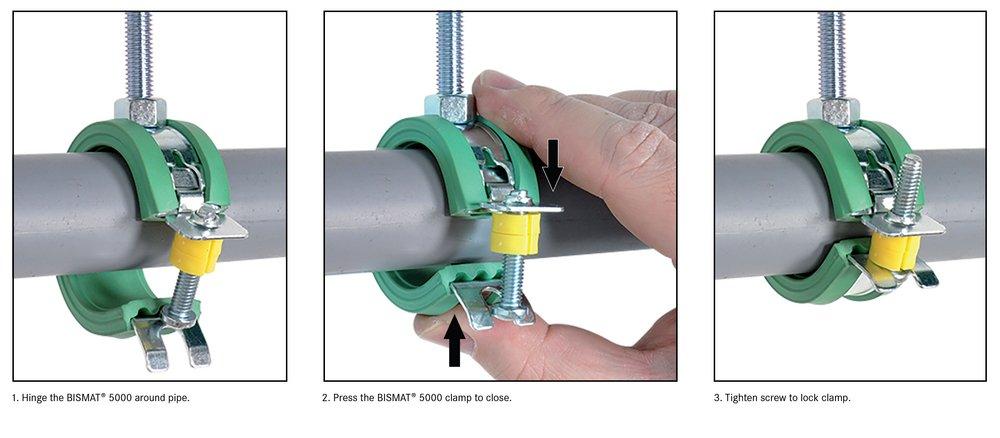 1. Hinge the BISMAT® 5000 around pipe.

2. Press the BISMAT® 5000 clamp to close.

3. Tighten screw to lock clamp.