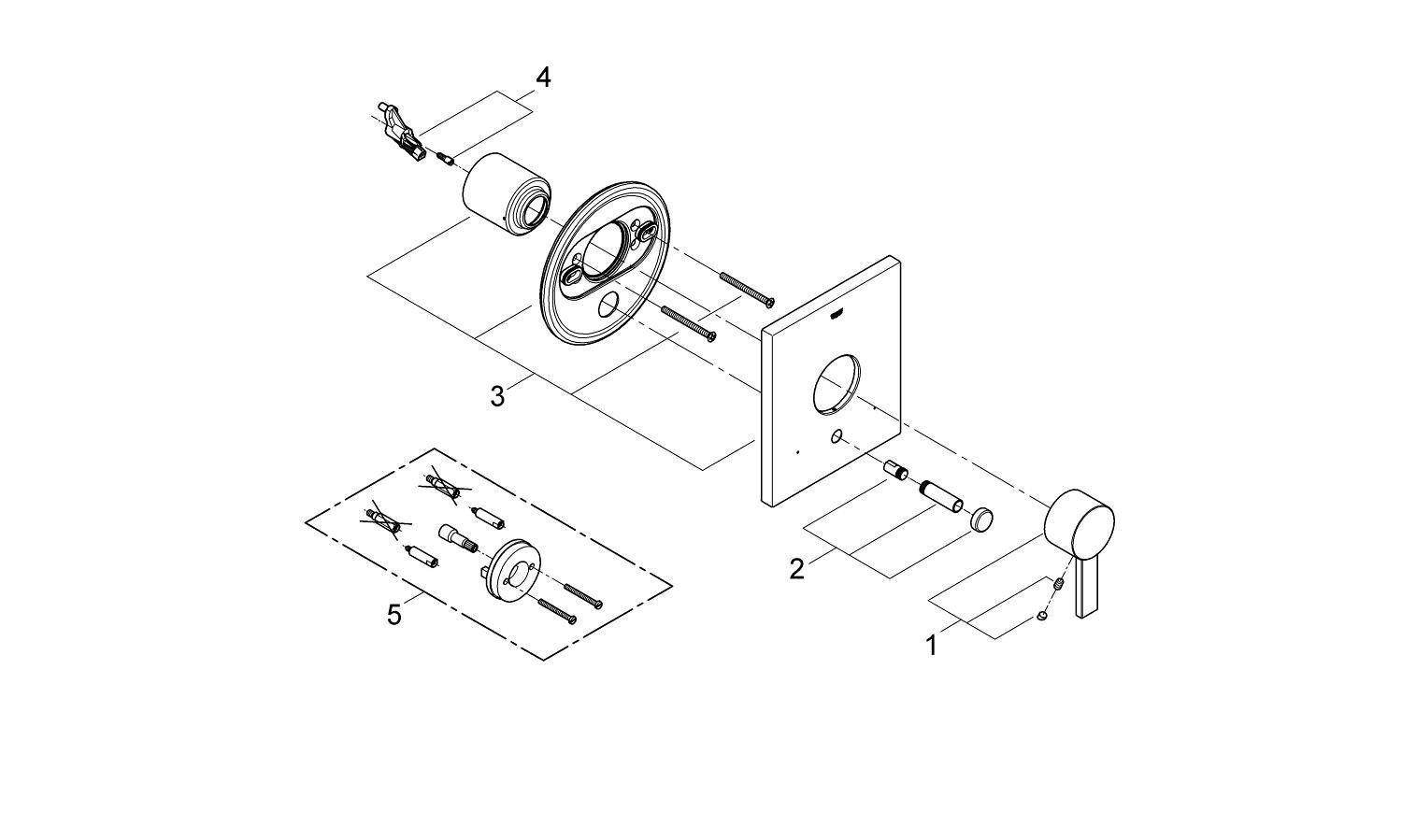 4
3
5
2
1