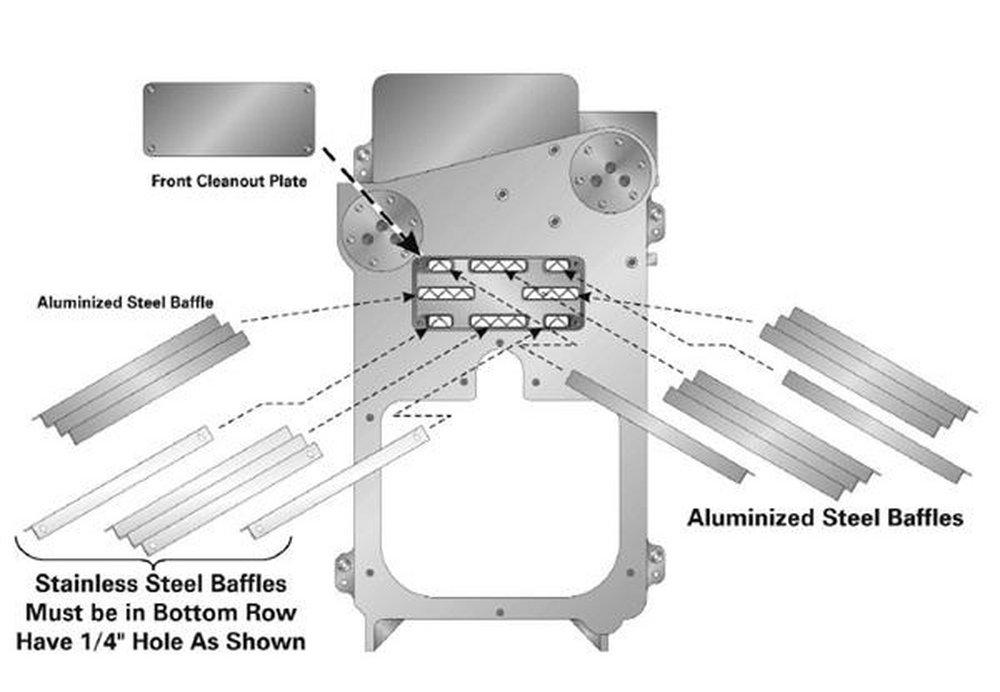 Front Cleanout Plate

Aluminized Steel Baffle

Aluminized Steel Baffles

Stainless Steel Baffles
Must be in Bottom Row
Have 1/4" Hole As Shown