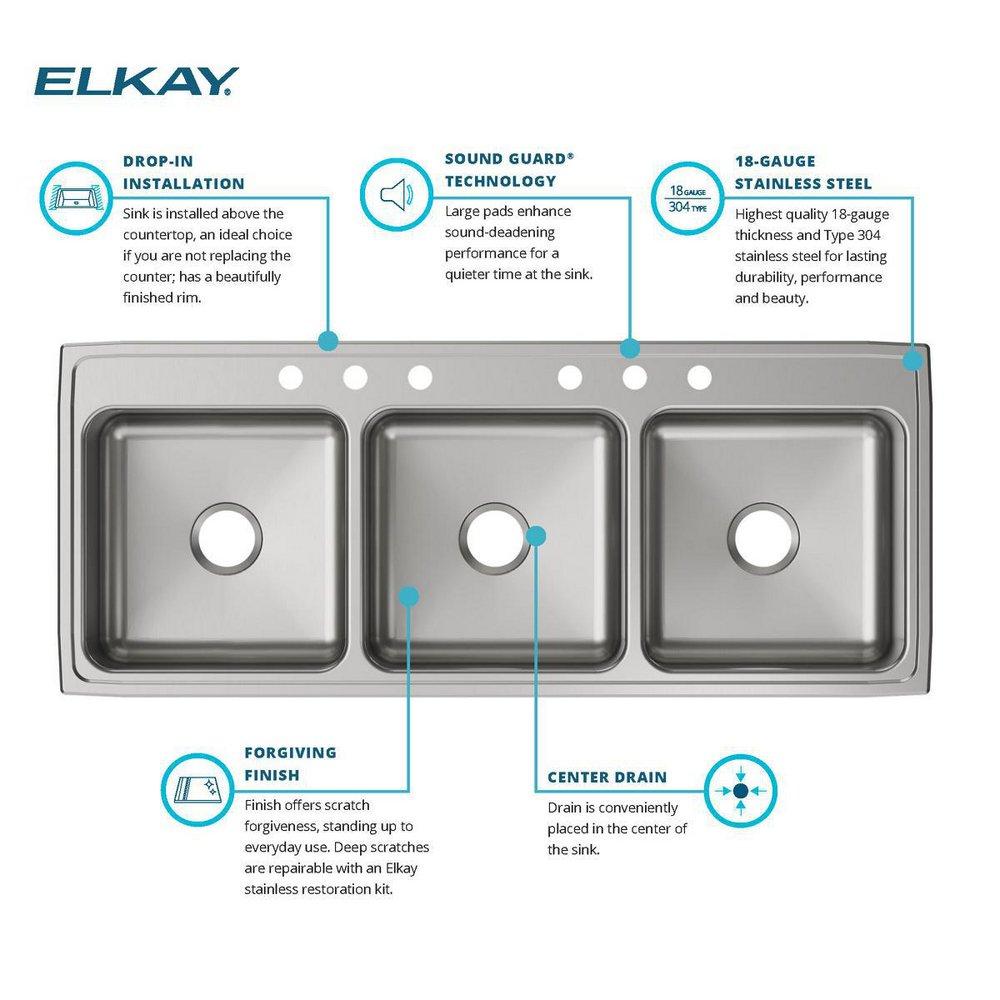 ELKAY.

DROP-IN INSTALLATION

Sink is installed above the countertop, an ideal choice if you are not replacing the counter; has a beautifully finished rim.

SOUND GUARD® TECHNOLOGY

Large pads enhance sound-deadening performance for a quieter time at the sink.

18 GAUGE
304 TYPE

18-GAUGE STAINLESS STEEL

Highest quality 18-gauge thickness and Type 304 stainless steel for lasting durability, performance and beauty.

FORGIVING FINISH

Finish offers scratch forgiveness, standing up to everyday use. Deep scratches are repairable with an Elkay stainless restoration kit.

CENTER DRAIN

Drain is conveniently placed in the center of the sink.