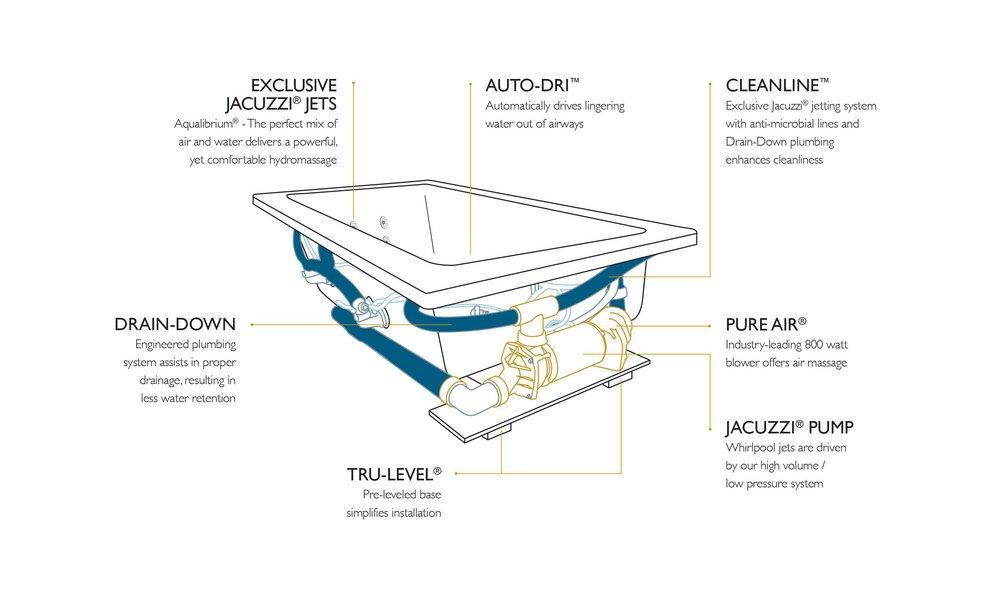 EXCLUSIVE JACUZZI® JETS
Aqualibrium® - The perfect mix of air and water delivers a powerful, yet comfortable hydromassage

AUTO-DRI™
Automatically drives lingering water out of airways

CLEANLINE™
Exclusive Jacuzzi® jetting system with anti-microbial lines and Drain-Down plumbing enhances cleanliness

DRAIN-DOWN
Engineered plumbing system assists in proper drainage, resulting in less water retention

PURE AIR®
Industry-leading 800 watt blower offers air massage

JACUZZI® PUMP
Whirlpool jets are driven by our high volume / low pressure system

TRU-LEVEL®
Pre-leveled base simplifies installation