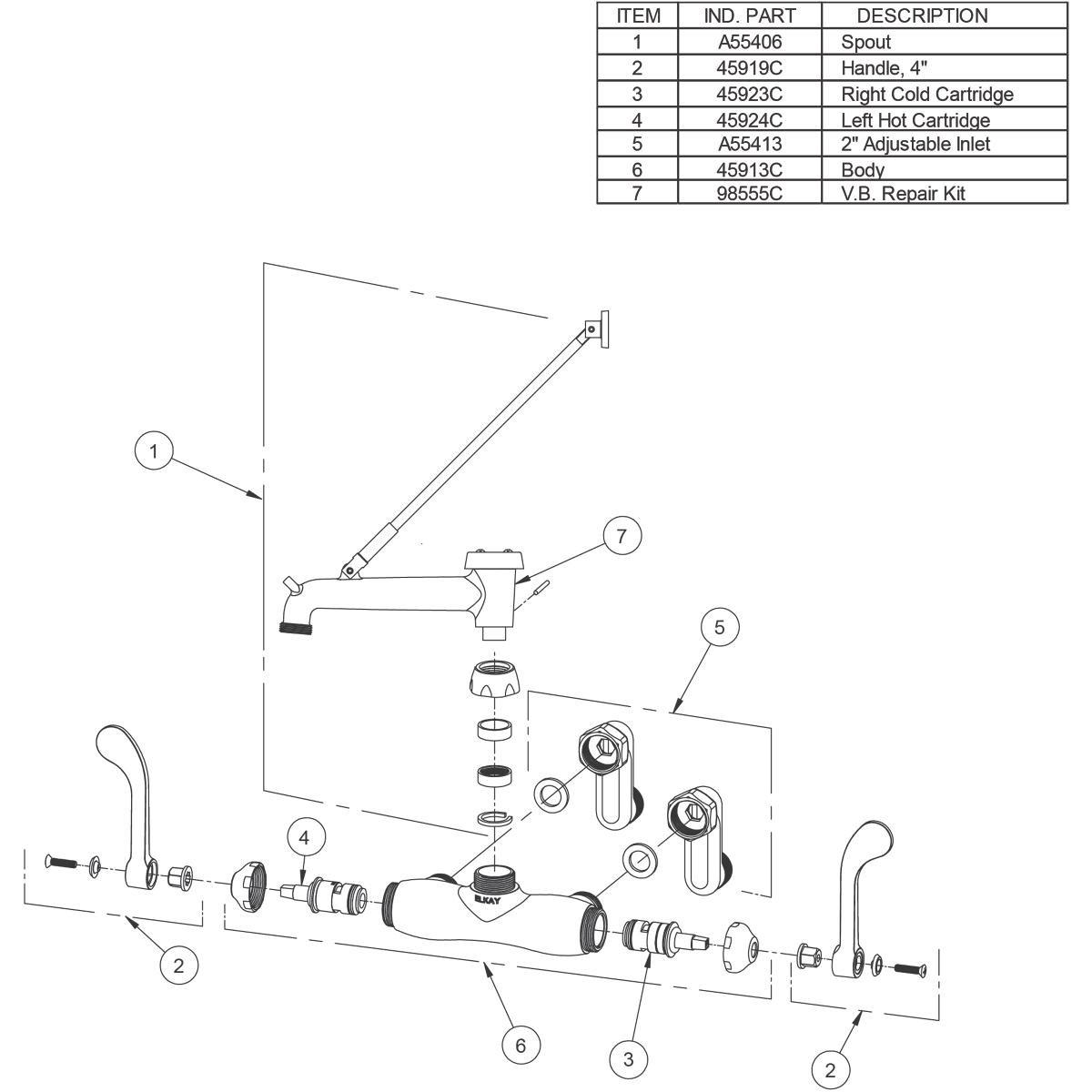 | ITEM | IND. PART | DESCRIPTION |
|---|---|---|
| 1 | A55406 | Spout |
| 2 | 45919C | Handle, 4" |
| 3 | 45923C | Right Cold Cartridge |
| 4 | 45924C | Left Hot Cartridge |
| 5 | A55413 | 2" Adjustable Inlet |
| 6 | 45913C | Body |
| 7 | 98555C | V.B. Repair Kit |

1

7

5

4

ELKAY

2

6

3

2