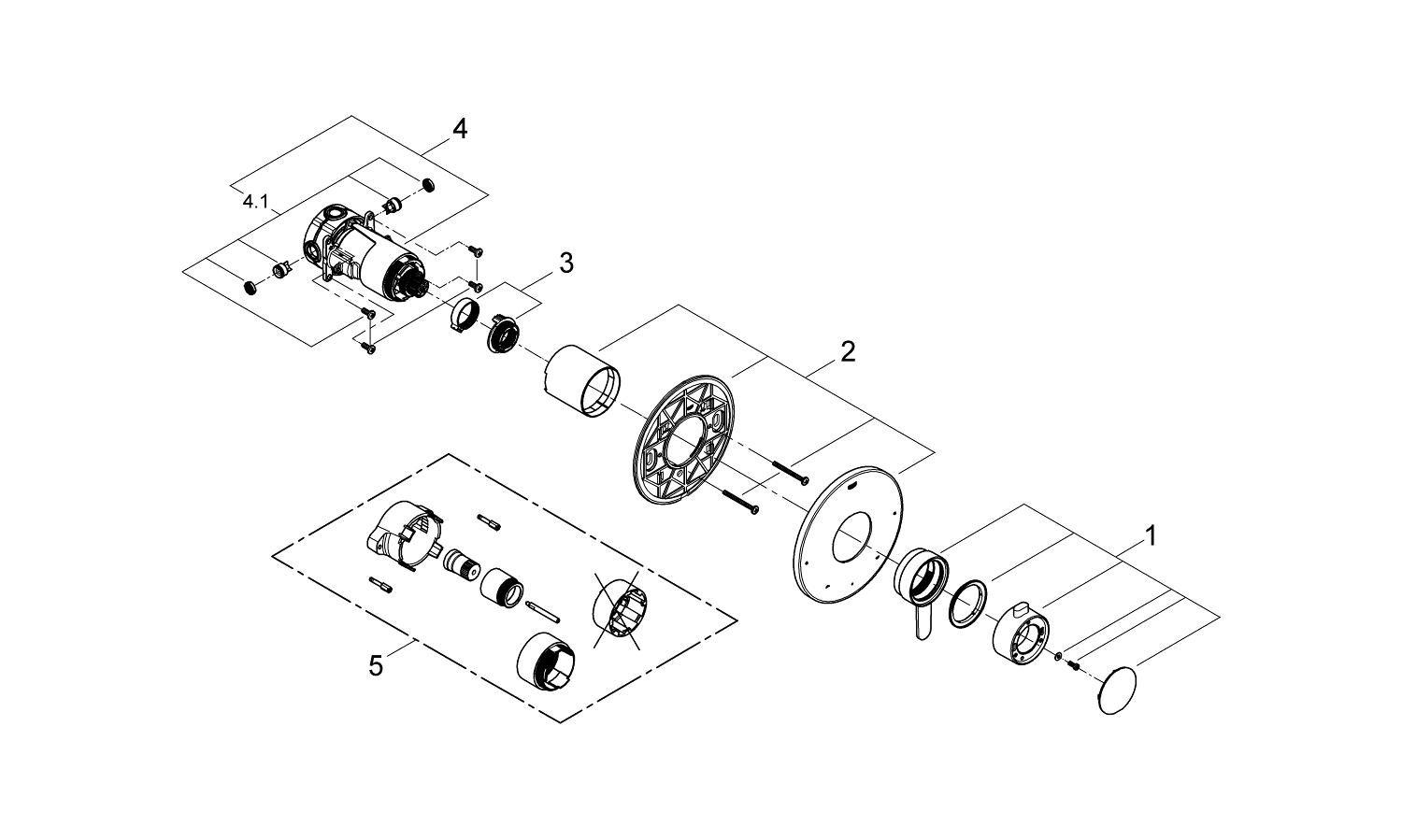 4
4.1
3
2
1
5