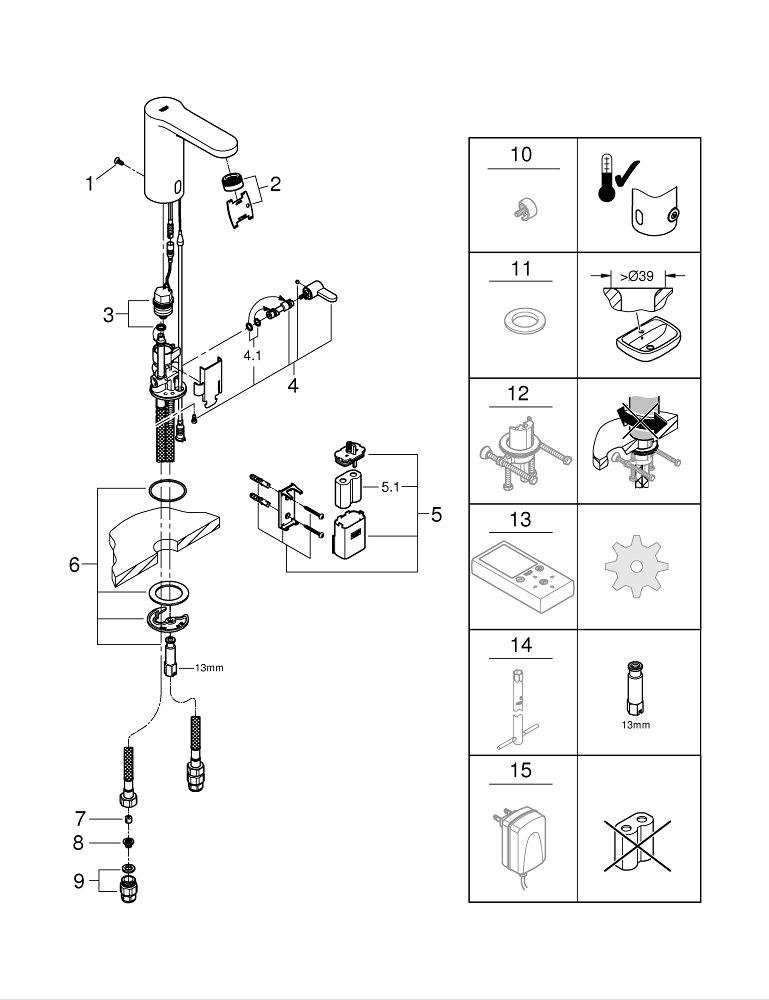 1
2
3
4.1
4
5.1
5
6
13mm
7
8
9

10
11
>Ø39
12
13
14
13mm
15