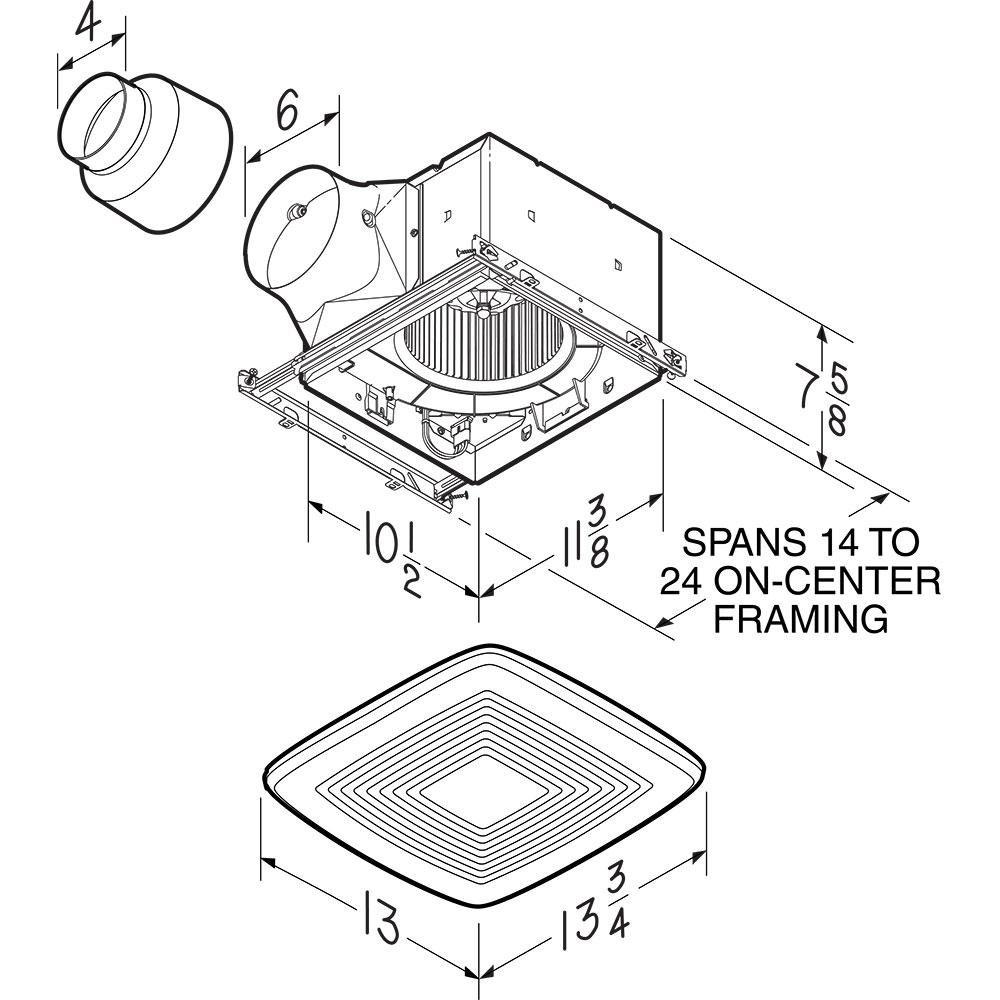 4

6

$7\frac{5}{8}$

$10\frac{1}{2}$

$11\frac{3}{8}$

SPANS 14 TO 24 ON-CENTER FRAMING

13

$13\frac{3}{4}$