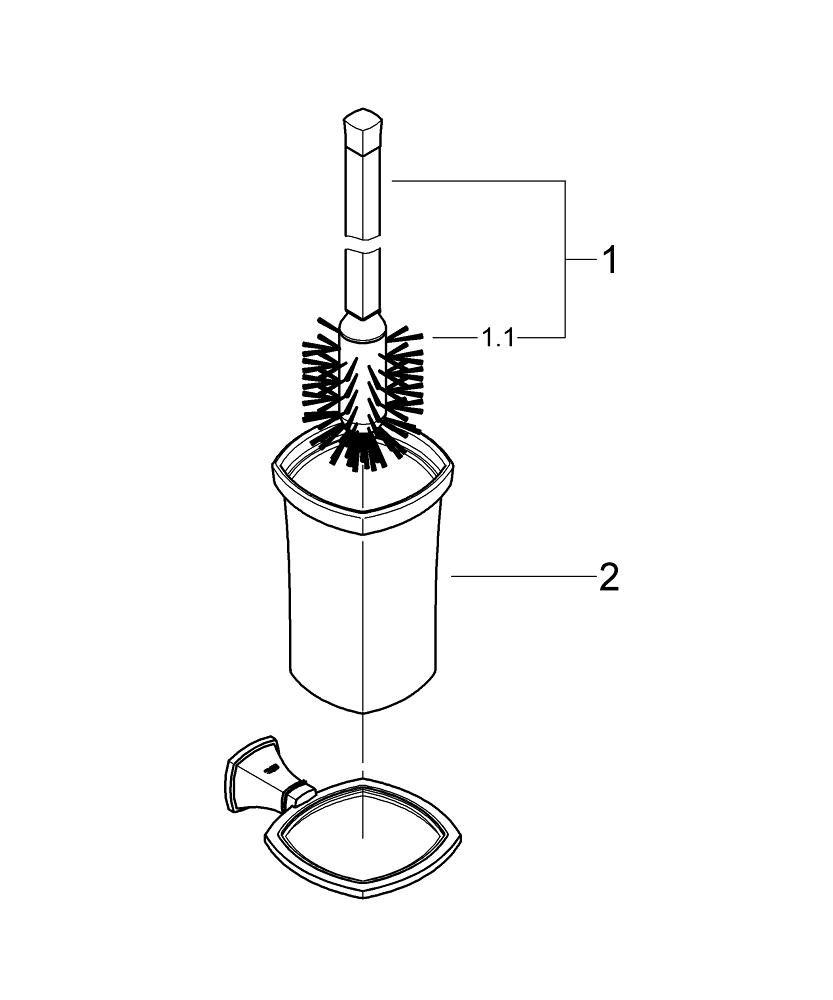 1
1.1
2