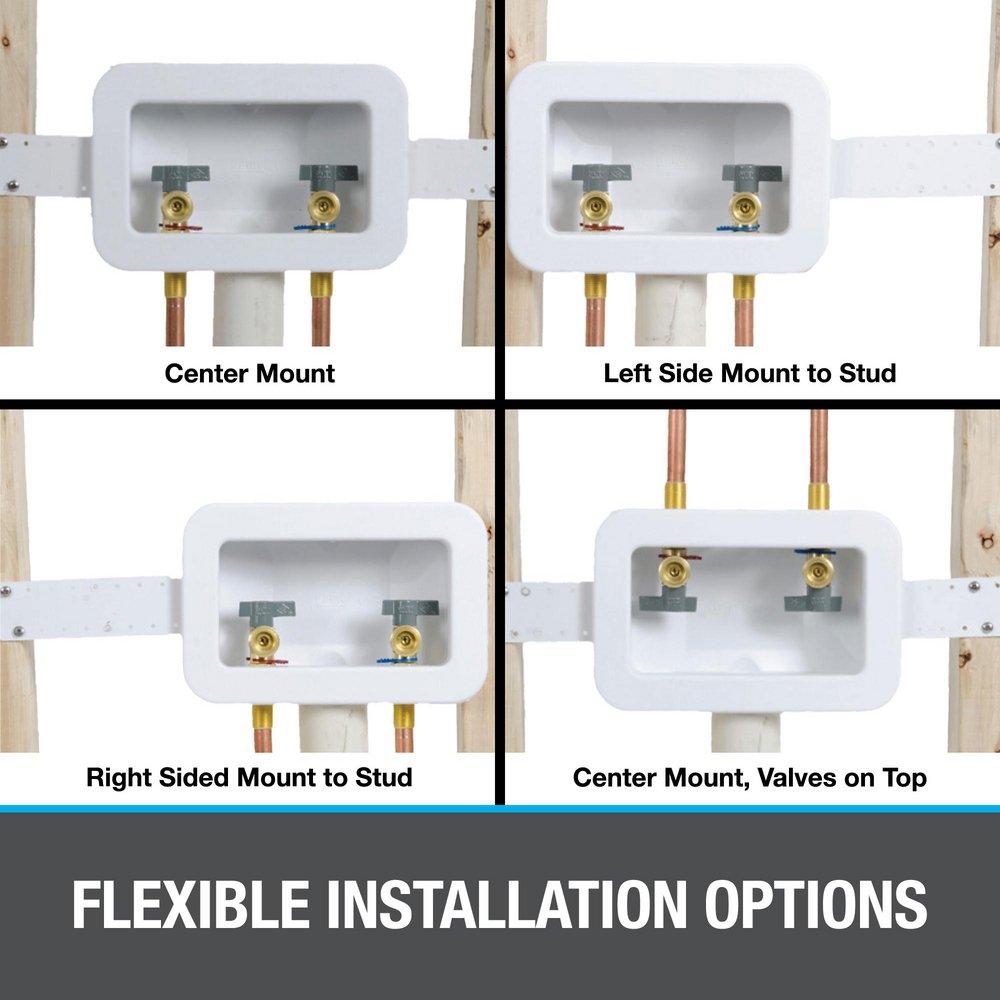 Center Mount

Left Side Mount to Stud

Right Sided Mount to Stud

Center Mount, Valves on Top

FLEXIBLE INSTALLATION OPTIONS