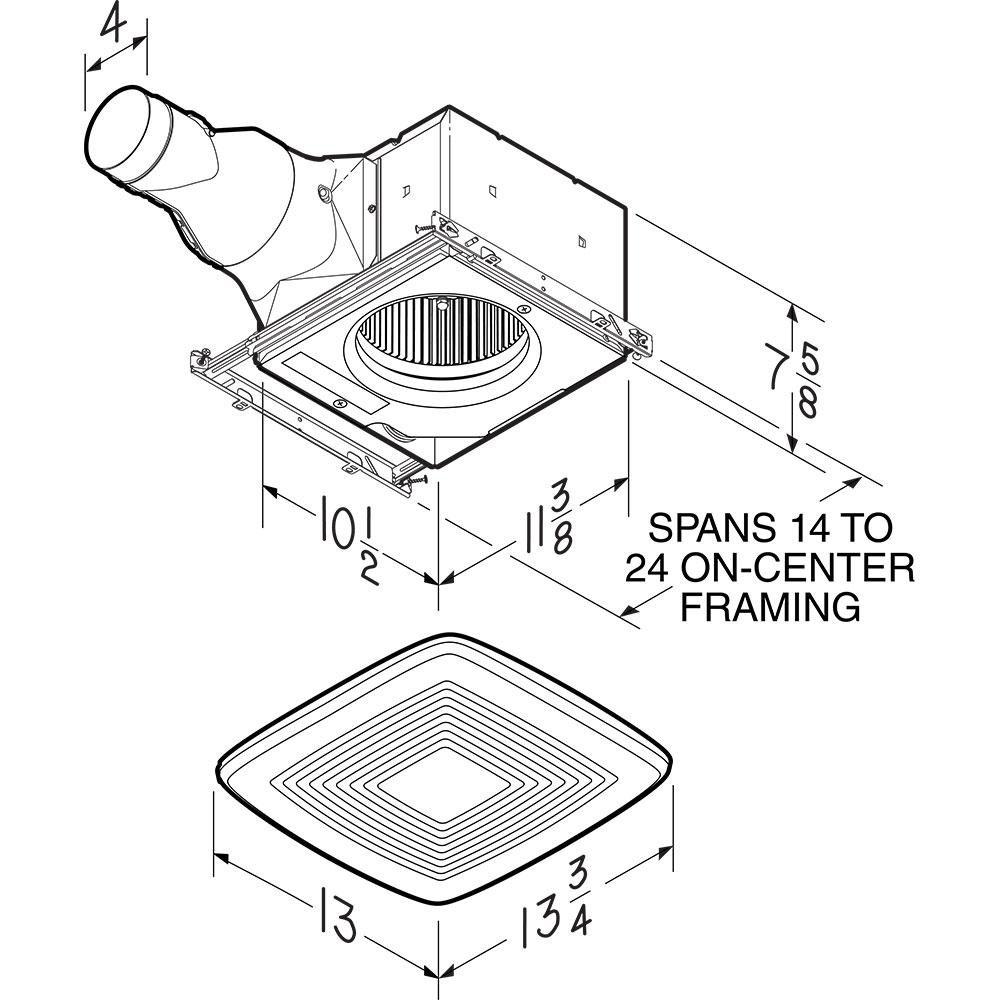 4

$7\frac{5}{8}$

$10\frac{1}{2}$

$11\frac{3}{8}$

SPANS 14 TO 24 ON-CENTER FRAMING

13

$13\frac{3}{4}$