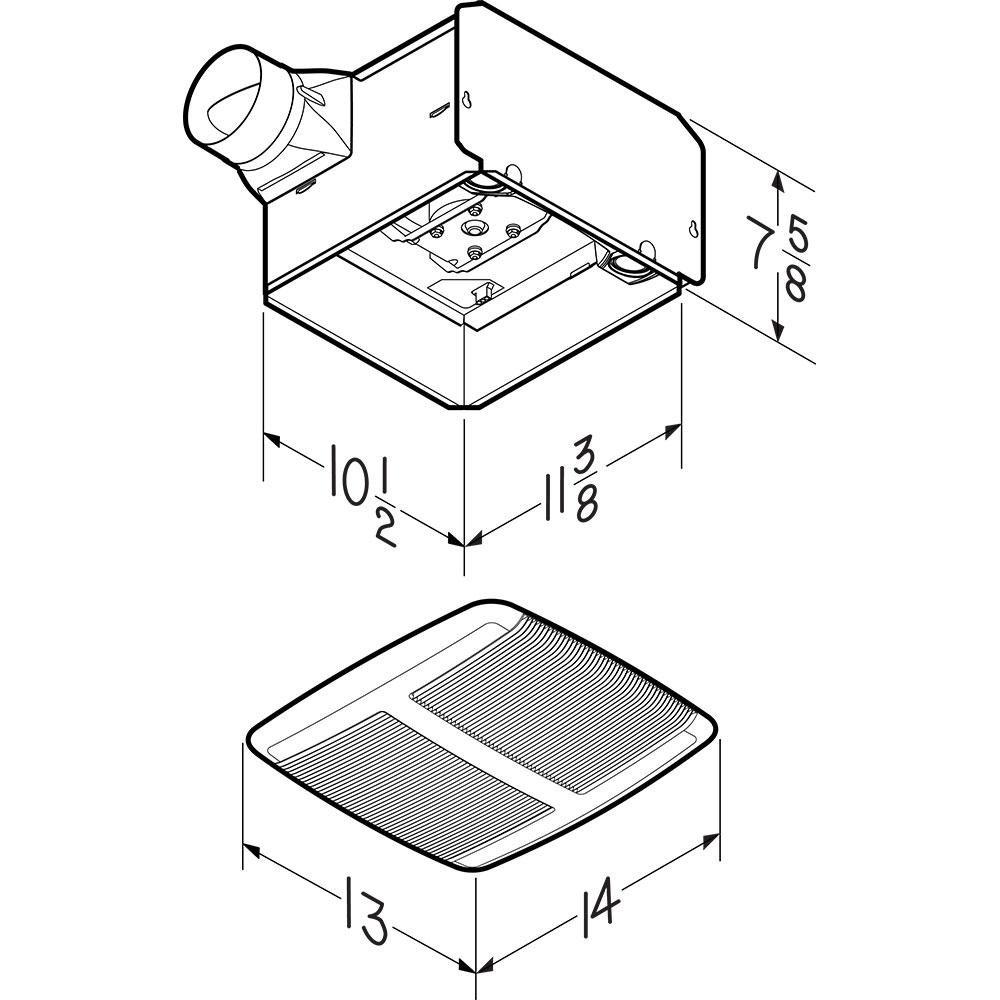 $7\frac{5}{8}$

$10\frac{1}{2}$

$11\frac{3}{8}$

13

14