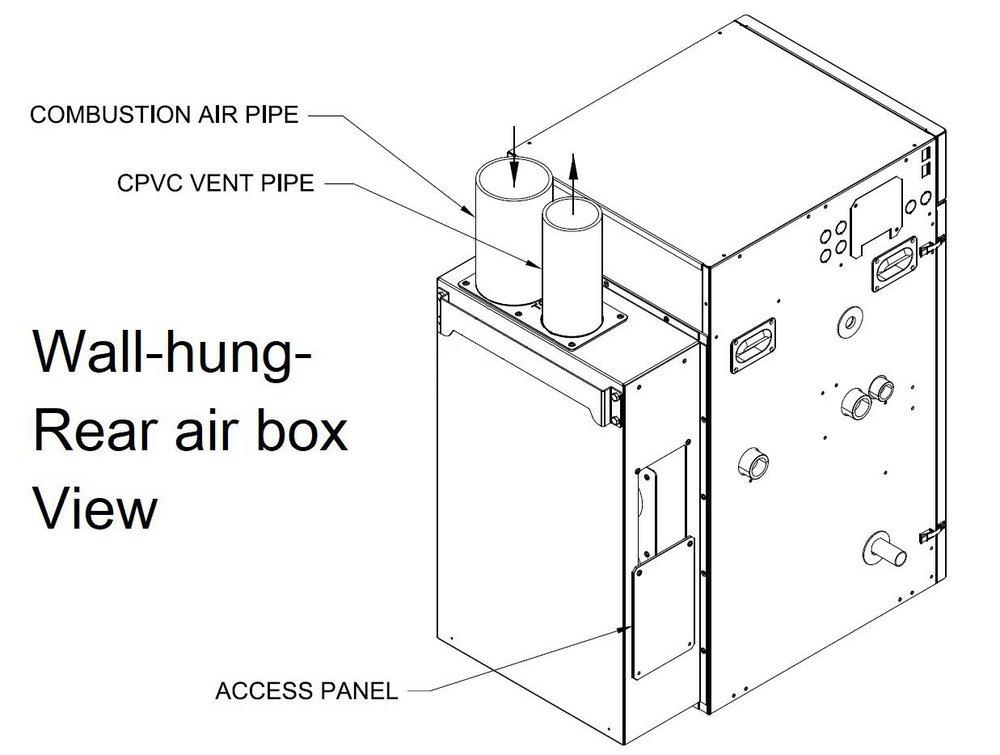 COMBUSTION AIR PIPE

CPVC VENT PIPE

Wall-hung-
Rear air box
View

ACCESS PANEL