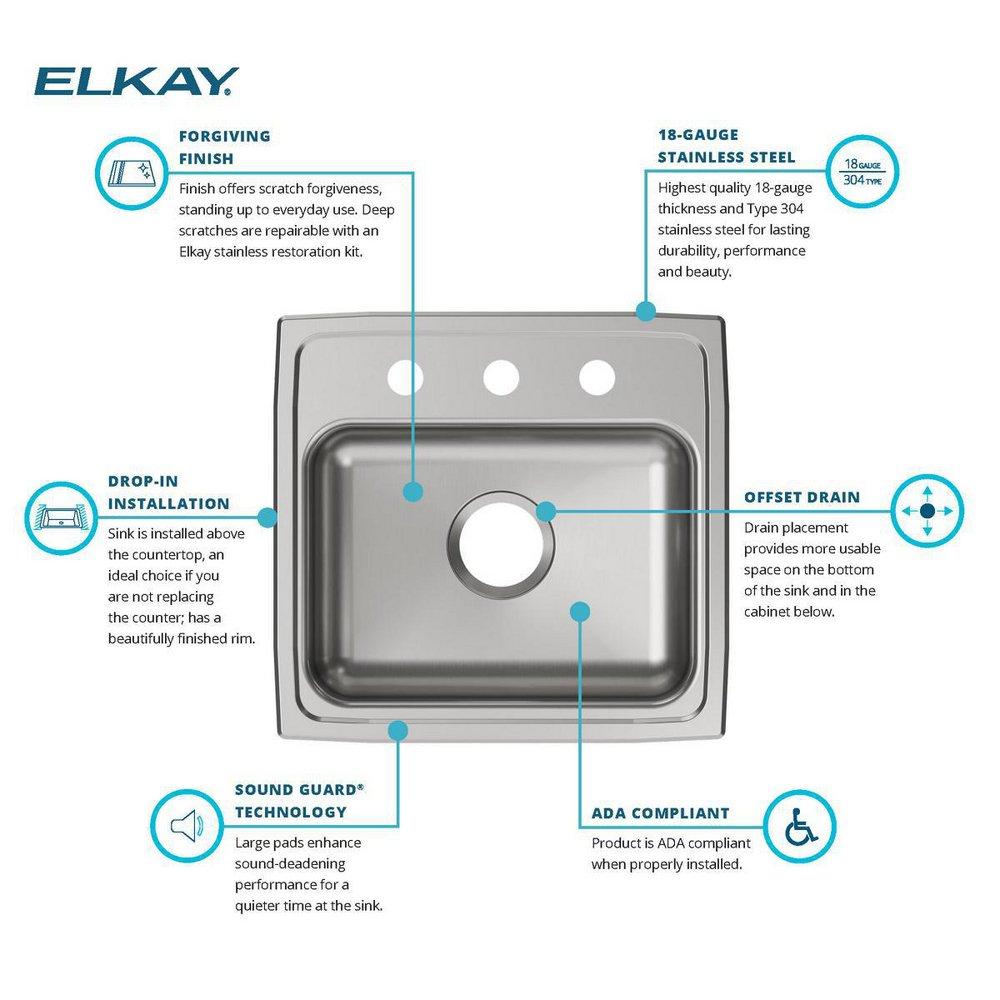 ELKAY

FORGIVING FINISH
Finish offers scratch forgiveness, standing up to everyday use. Deep scratches are repairable with an Elkay stainless restoration kit.

18-GAUGE STAINLESS STEEL
18 GAUGE
304 TYPE
Highest quality 18-gauge thickness and Type 304 stainless steel for lasting durability, performance and beauty.

DROP-IN INSTALLATION
Sink is installed above the countertop, an ideal choice if you are not replacing the counter; has a beautifully finished rim.

OFFSET DRAIN
Drain placement provides more usable space on the bottom of the sink and in the cabinet below.

SOUND GUARD® TECHNOLOGY
Large pads enhance sound-deadening performance for a quieter time at the sink.

ADA COMPLIANT
Product is ADA compliant when properly installed.