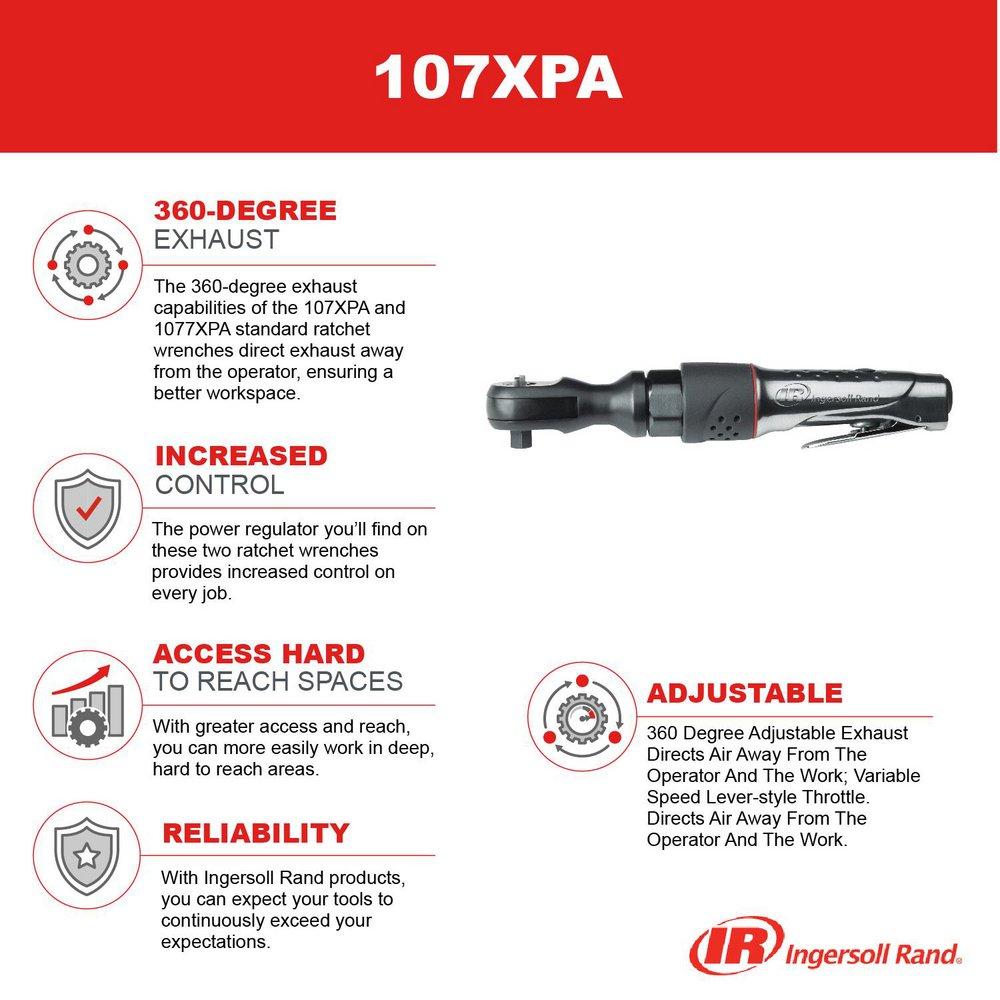 107XPA

360-DEGREE
EXHAUST

The 360-degree exhaust capabilities of the 107XPA and 1077XPA standard ratchet wrenches direct exhaust away from the operator, ensuring a better workspace.

INCREASED
CONTROL

The power regulator you'll find on these two ratchet wrenches provides increased control on every job.

ACCESS HARD
TO REACH SPACES

With greater access and reach, you can more easily work in deep, hard to reach areas.

RELIABILITY

With Ingersoll Rand products, you can expect your tools to continuously exceed your expectations.

IR Ingersoll Rand

ADJUSTABLE

360 Degree Adjustable Exhaust Directs Air Away From The Operator And The Work; Variable Speed Lever-style Throttle. Directs Air Away From The Operator And The Work.

IR Ingersoll Rand