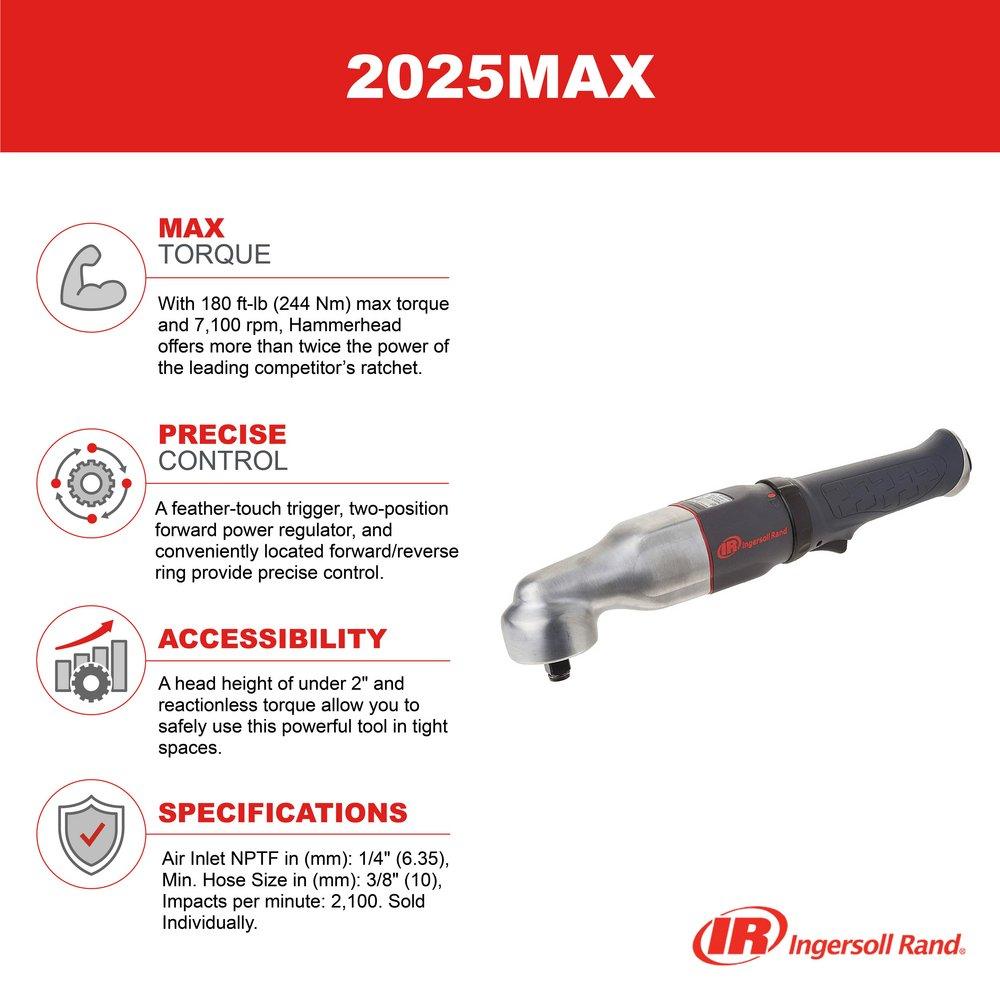 2025MAX

MAX
TORQUE

With 180 ft-lb (244 Nm) max torque and 7,100 rpm, Hammerhead offers more than twice the power of the leading competitor's ratchet.

PRECISE
CONTROL

A feather-touch trigger, two-position forward power regulator, and conveniently located forward/reverse ring provide precise control.

ACCESSIBILITY

A head height of under 2" and reactionless torque allow you to safely use this powerful tool in tight spaces.

SPECIFICATIONS

Air Inlet NPTF in (mm): 1/4" (6.35), Min. Hose Size in (mm): 3/8" (10), Impacts per minute: 2,100. Sold Individually.

IR Ingersoll Rand

IR Ingersoll Rand.