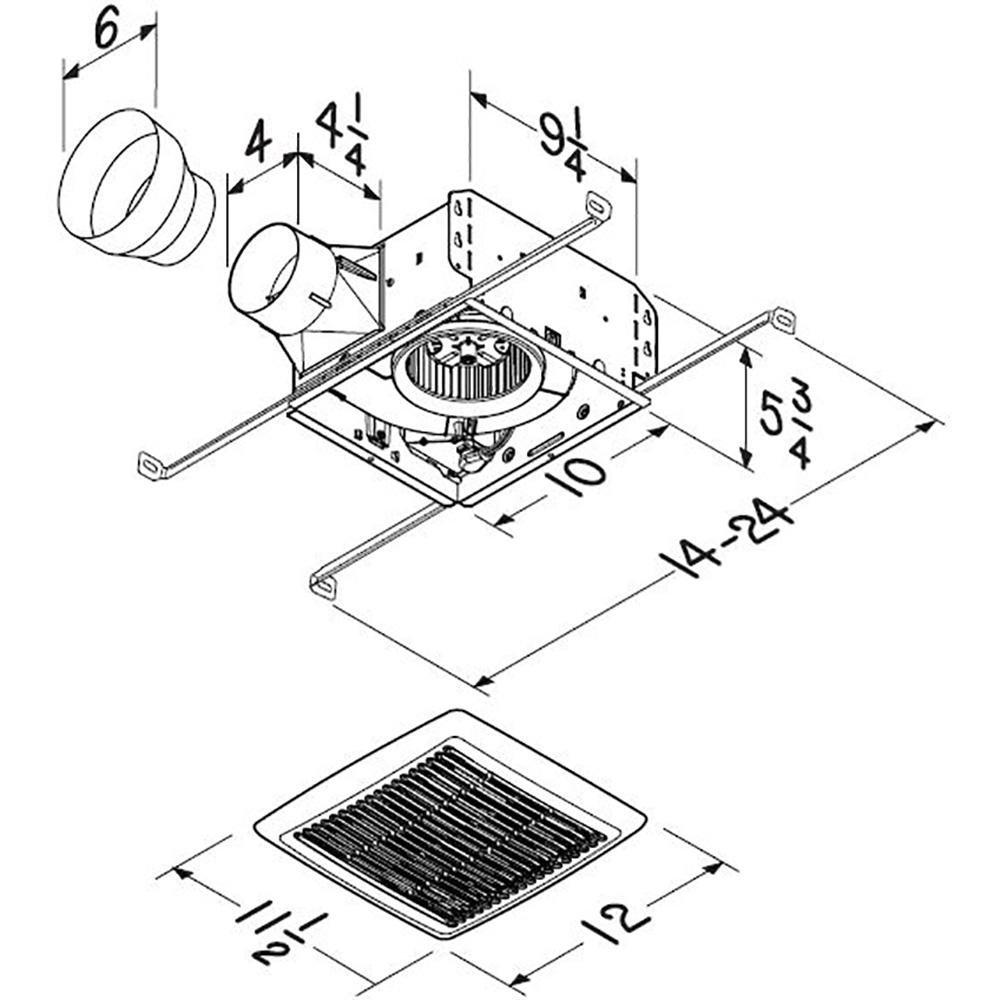 6

4

$4\frac{1}{4}$

$9\frac{1}{4}$

$5\frac{3}{4}$

10

14-24

$11\frac{1}{2}$

12