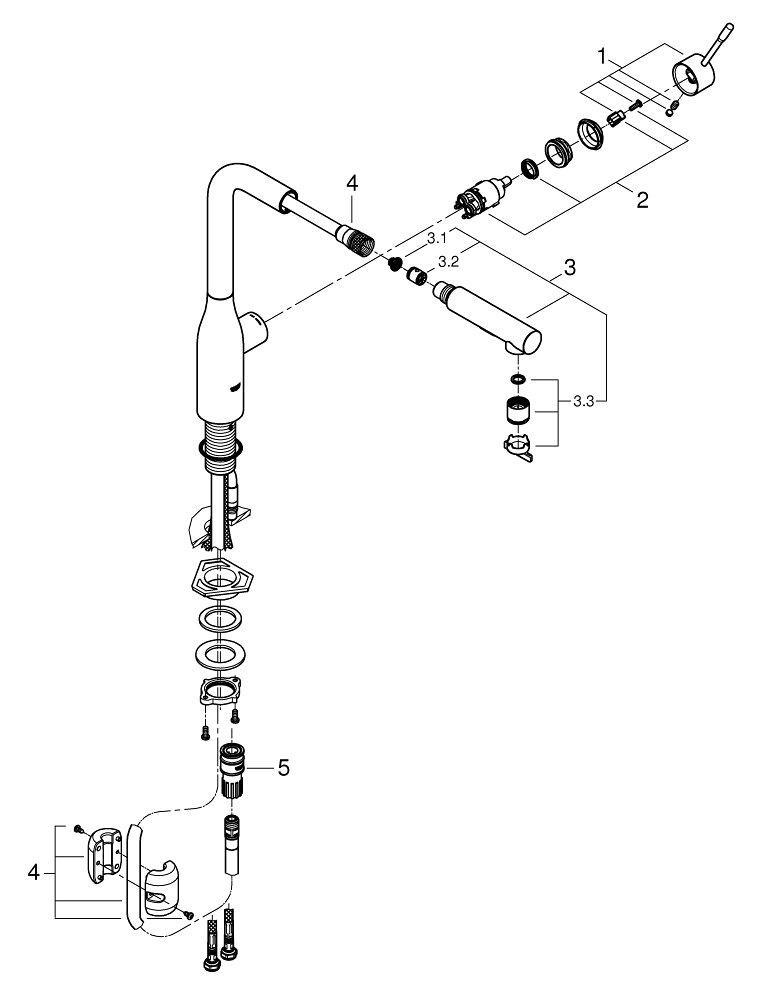 1
2
4
3.1
3.2
3
3.3
5
4