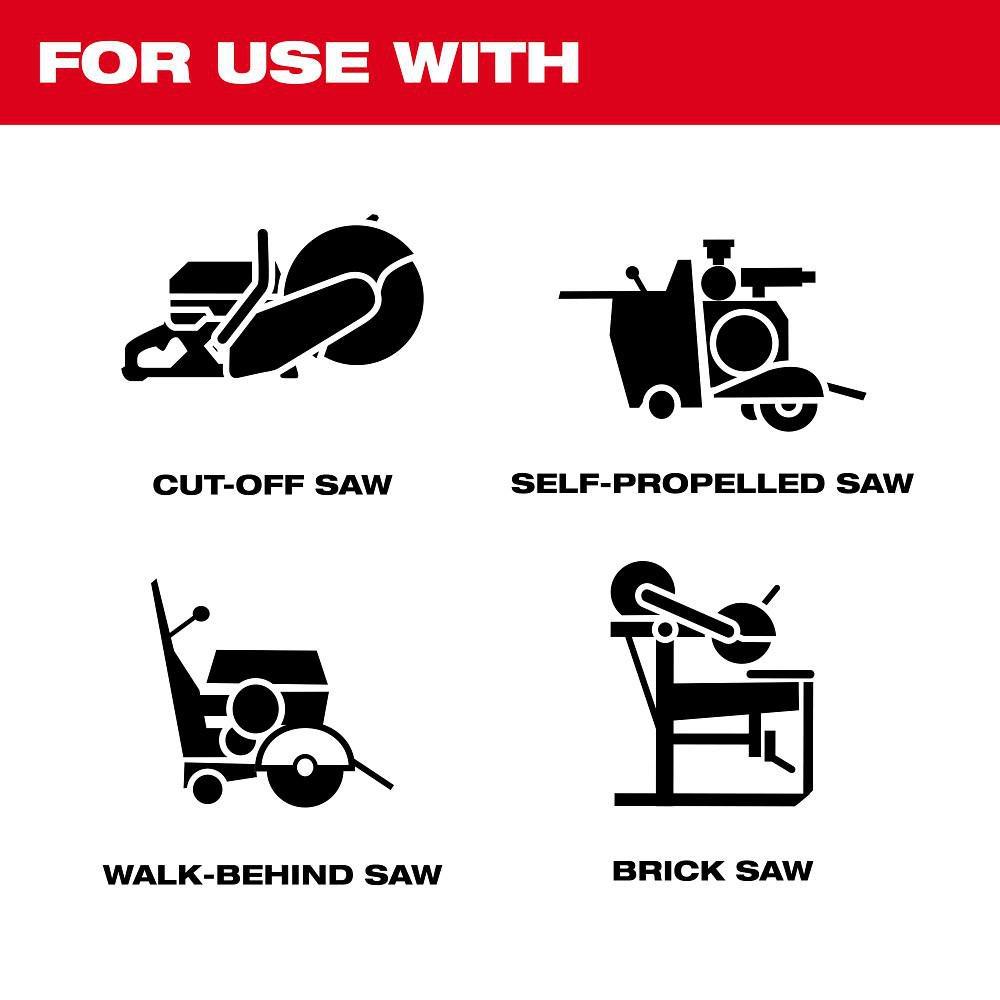 FOR USE WITH

CUT-OFF SAW

SELF-PROPELLED SAW

WALK-BEHIND SAW

BRICK SAW