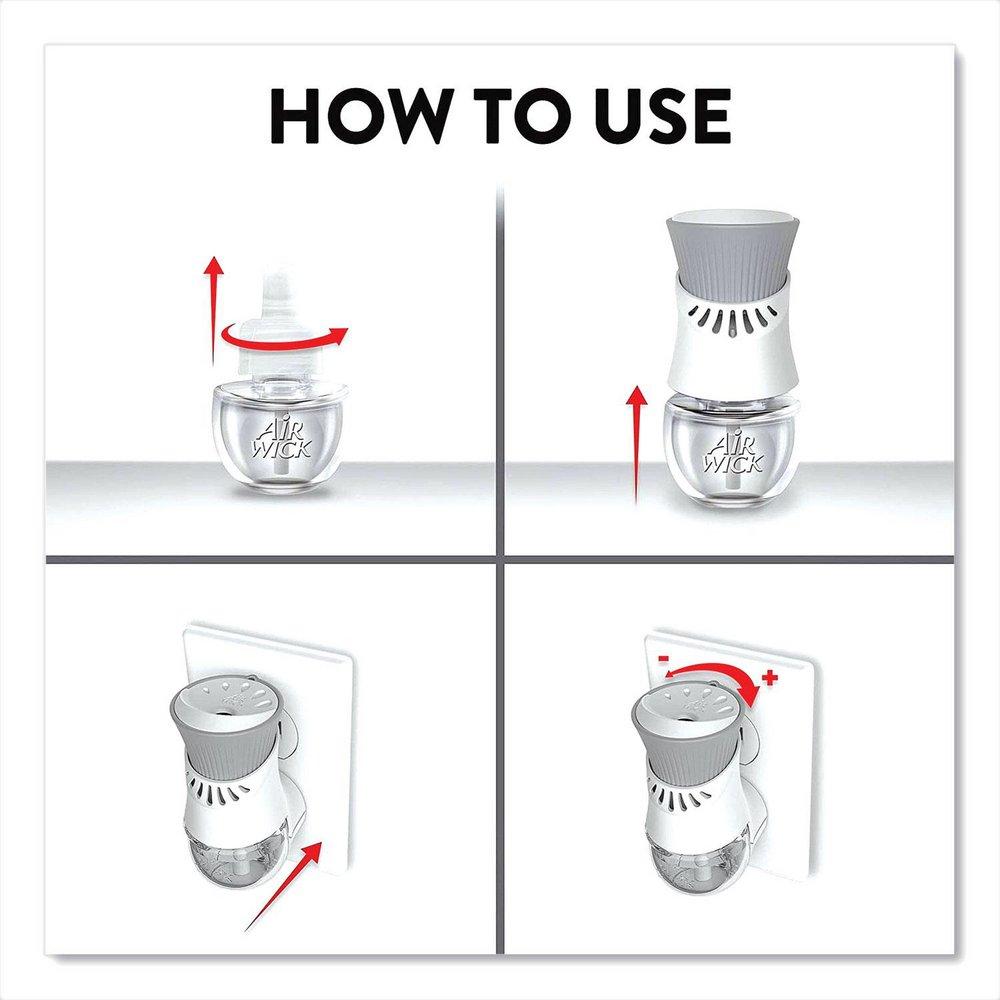 HOW TO USE

AIR WICK

AIR WICK

-

+