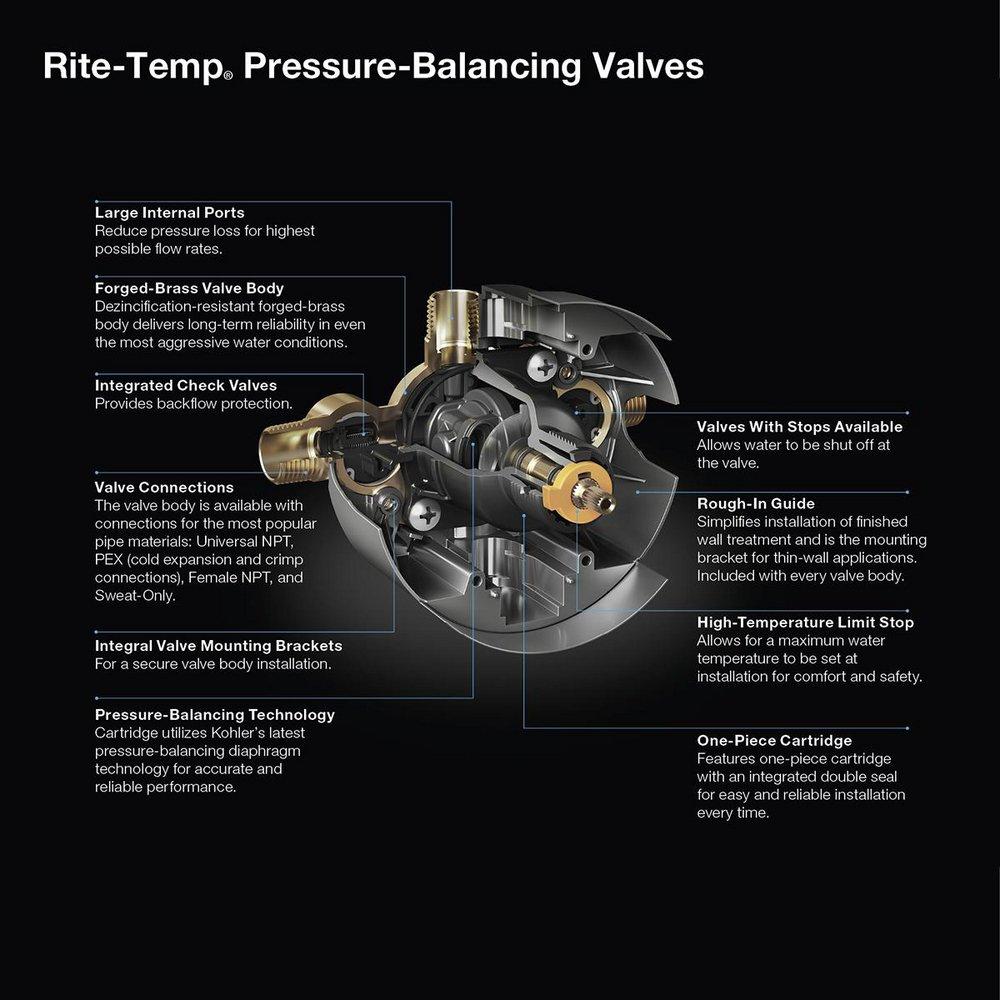 Rite-Temp® Pressure-Balancing Valves

Large Internal Ports
Reduce pressure loss for highest possible flow rates.

Forged-Brass Valve Body
Dezincification-resistant forged-brass body delivers long-term reliability in even the most aggressive water conditions.

Integrated Check Valves
Provides backflow protection.

Valve Connections
The valve body is available with connections for the most popular pipe materials: Universal NPT, PEX (cold expansion and crimp connections), Female NPT, and Sweat-Only.

Integral Valve Mounting Brackets
For a secure valve body installation.

Pressure-Balancing Technology
Cartridge utilizes Kohler's latest pressure-balancing diaphragm technology for accurate and reliable performance.

Valves With Stops Available
Allows water to be shut off at the valve.

Rough-In Guide
Simplifies installation of finished wall treatment and is the mounting bracket for thin-wall applications. Included with every valve body.

High-Temperature Limit Stop
Allows for a maximum water temperature to be set at installation for comfort and safety.

One-Piece Cartridge
Features one-piece cartridge with an integrated double seal for easy and reliable installation every time.