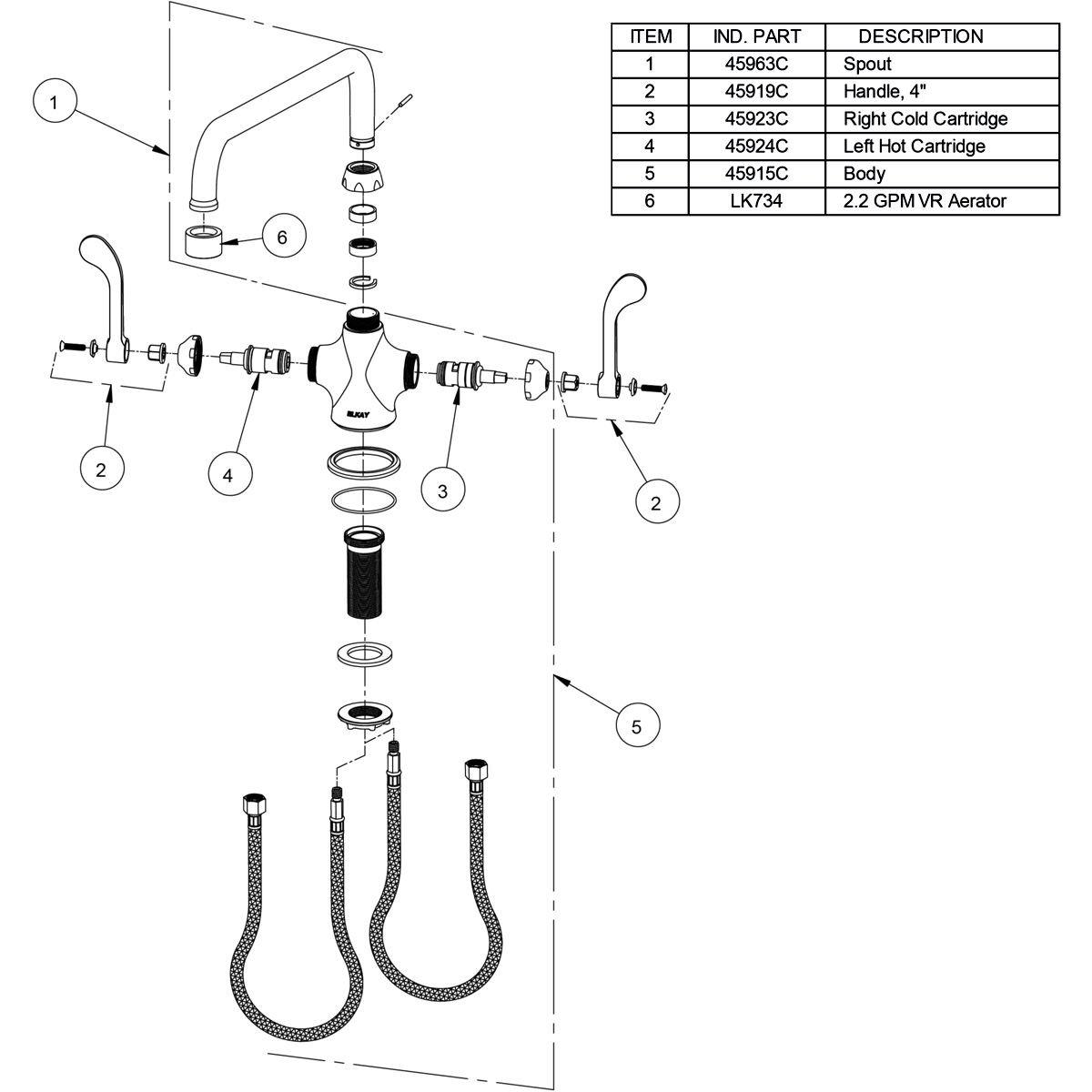 | ITEM | IND. PART | DESCRIPTION |
|---|---|---|
| 1 | 45963C | Spout |
| 2 | 45919C | Handle, 4" |
| 3 | 45923C | Right Cold Cartridge |
| 4 | 45924C | Left Hot Cartridge |
| 5 | 45915C | Body |
| 6 | LK734 | 2.2 GPM VR Aerator |

1

6

ELKAY

2

4

3

2

5