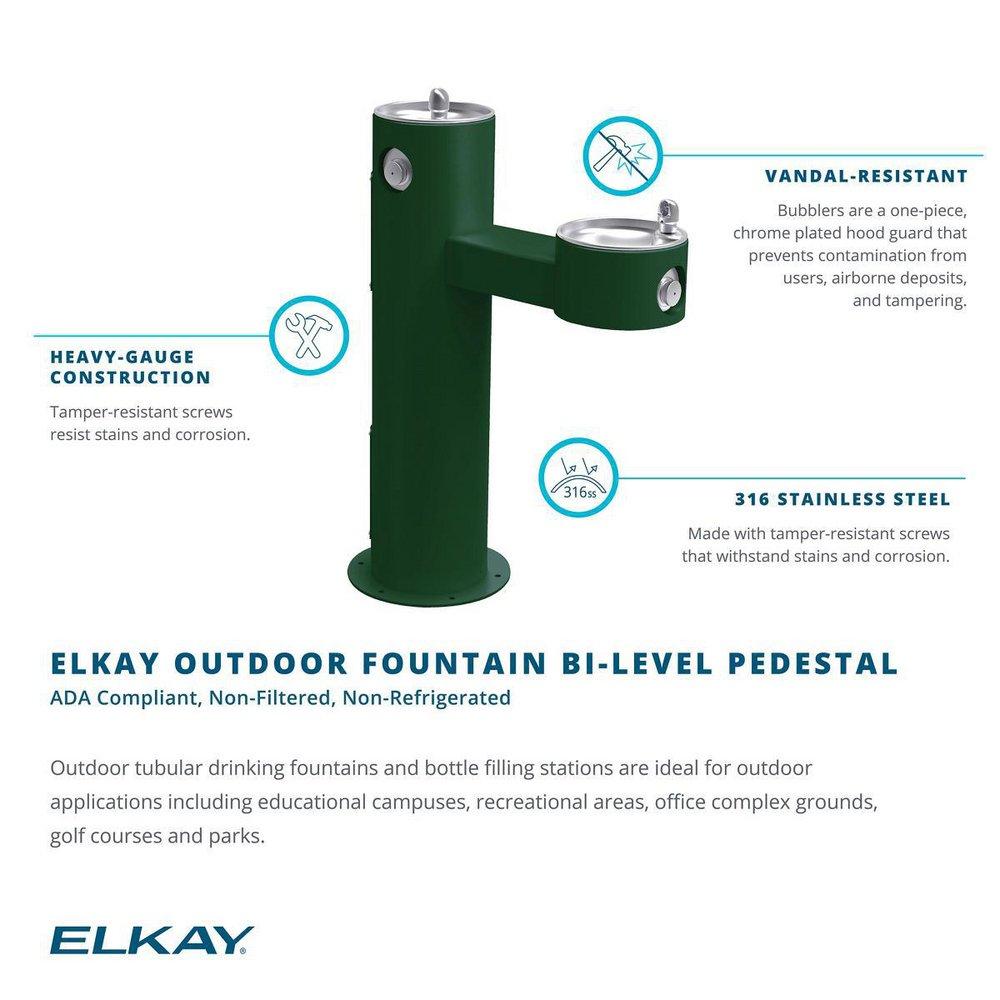 VANDAL-RESISTANT

Bubblers are a one-piece, chrome plated hood guard that prevents contamination from users, airborne deposits, and tampering.

HEAVY-GAUGE CONSTRUCTION

Tamper-resistant screws resist stains and corrosion.

316ss

316 STAINLESS STEEL

Made with tamper-resistant screws that withstand stains and corrosion.

ELKAY OUTDOOR FOUNTAIN BI-LEVEL PEDESTAL

ADA Compliant, Non-Filtered, Non-Refrigerated

Outdoor tubular drinking fountains and bottle filling stations are ideal for outdoor applications including educational campuses, recreational areas, office complex grounds, golf courses and parks.

ELKAY