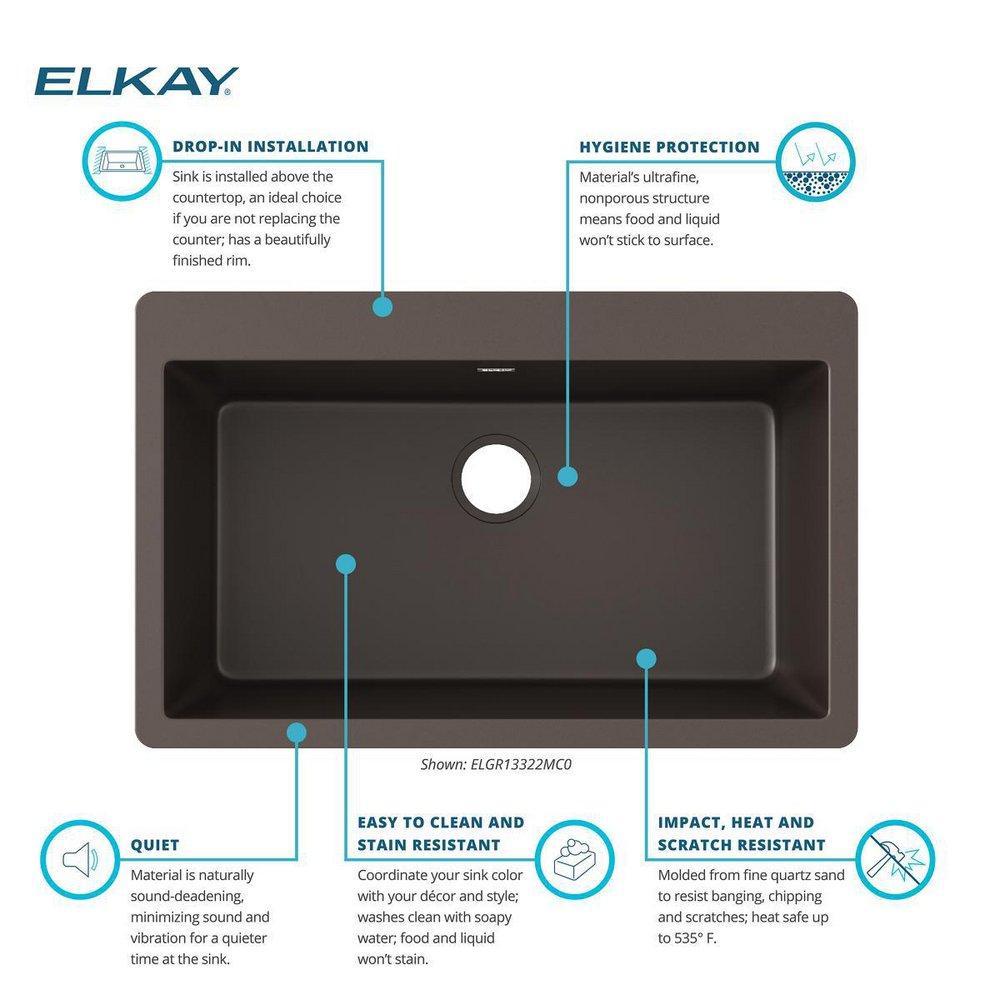 ELKAY

DROP-IN INSTALLATION
Sink is installed above the countertop, an ideal choice if you are not replacing the counter; has a beautifully finished rim.

HYGIENE PROTECTION
Material's ultrafine, nonporous structure means food and liquid won't stick to surface.

Shown: ELGR13322MC0

QUIET
Material is naturally sound-deadening, minimizing sound and vibration for a quieter time at the sink.

EASY TO CLEAN AND STAIN RESISTANT
Coordinate your sink color with your décor and style; washes clean with soapy water; food and liquid won't stain.

IMPACT, HEAT AND SCRATCH RESISTANT
Molded from fine quartz sand to resist banging, chipping and scratches; heat safe up to 535° F.