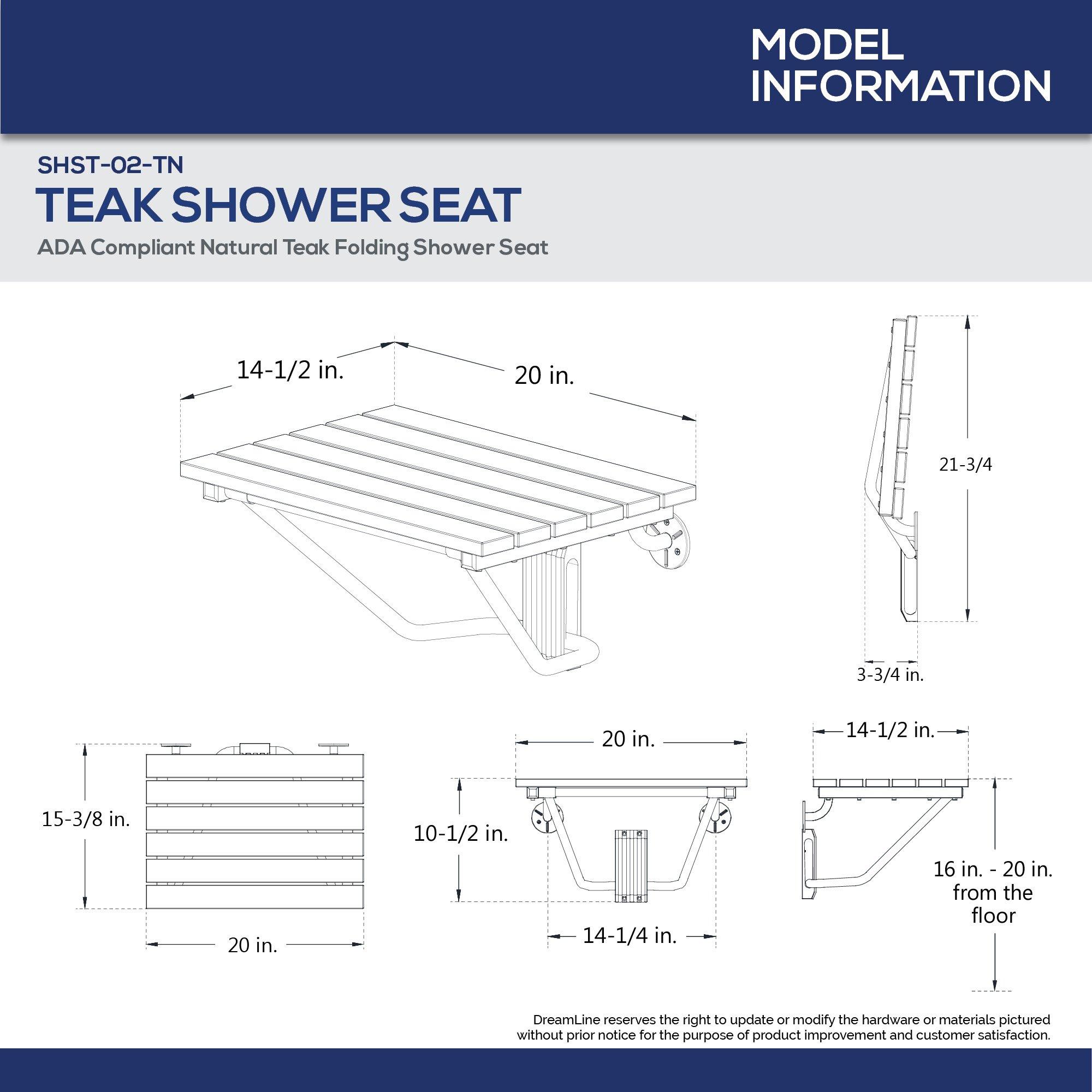 MODEL
INFORMATION

SHST-02-TN
TEAK SHOWER SEAT
ADA Compliant Natural Teak Folding Shower Seat

14-1/2 in.
20 in.

21-3/4
3-3/4 in.

15-3/8 in.
20 in.

20 in.
10-1/2 in.
14-1/4 in.

14-1/2 in.
16 in. - 20 in. from the floor

DreamLine reserves the right to update or modify the hardware or materials pictured without prior notice for the purpose of product improvement and customer satisfaction.