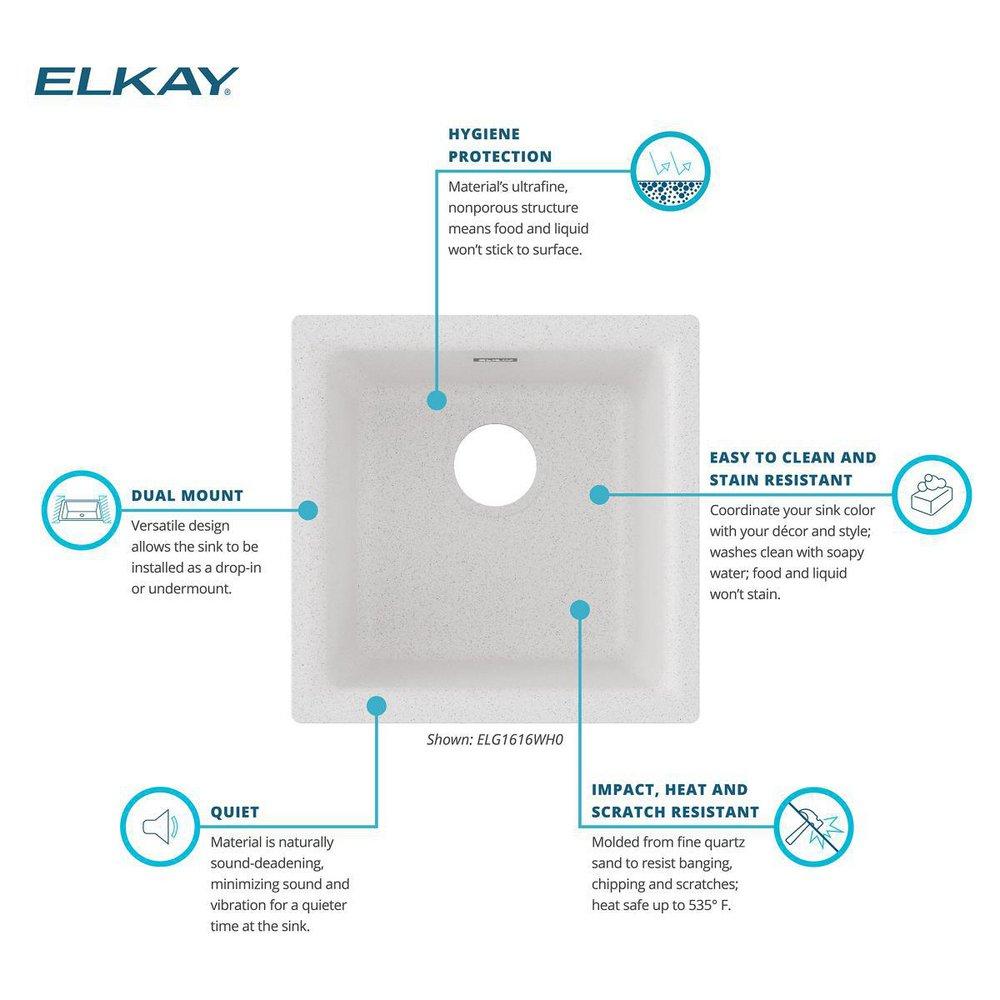 ELKAY

HYGIENE PROTECTION
Material's ultrafine, nonporous structure means food and liquid won't stick to surface.

DUAL MOUNT
Versatile design allows the sink to be installed as a drop-in or undermount.

EASY TO CLEAN AND STAIN RESISTANT
Coordinate your sink color with your décor and style; washes clean with soapy water; food and liquid won't stain.

Shown: ELG1616WH0

QUIET
Material is naturally sound-deadening, minimizing sound and vibration for a quieter time at the sink.

IMPACT, HEAT AND SCRATCH RESISTANT
Molded from fine quartz sand to resist banging, chipping and scratches; heat safe up to 535° F.