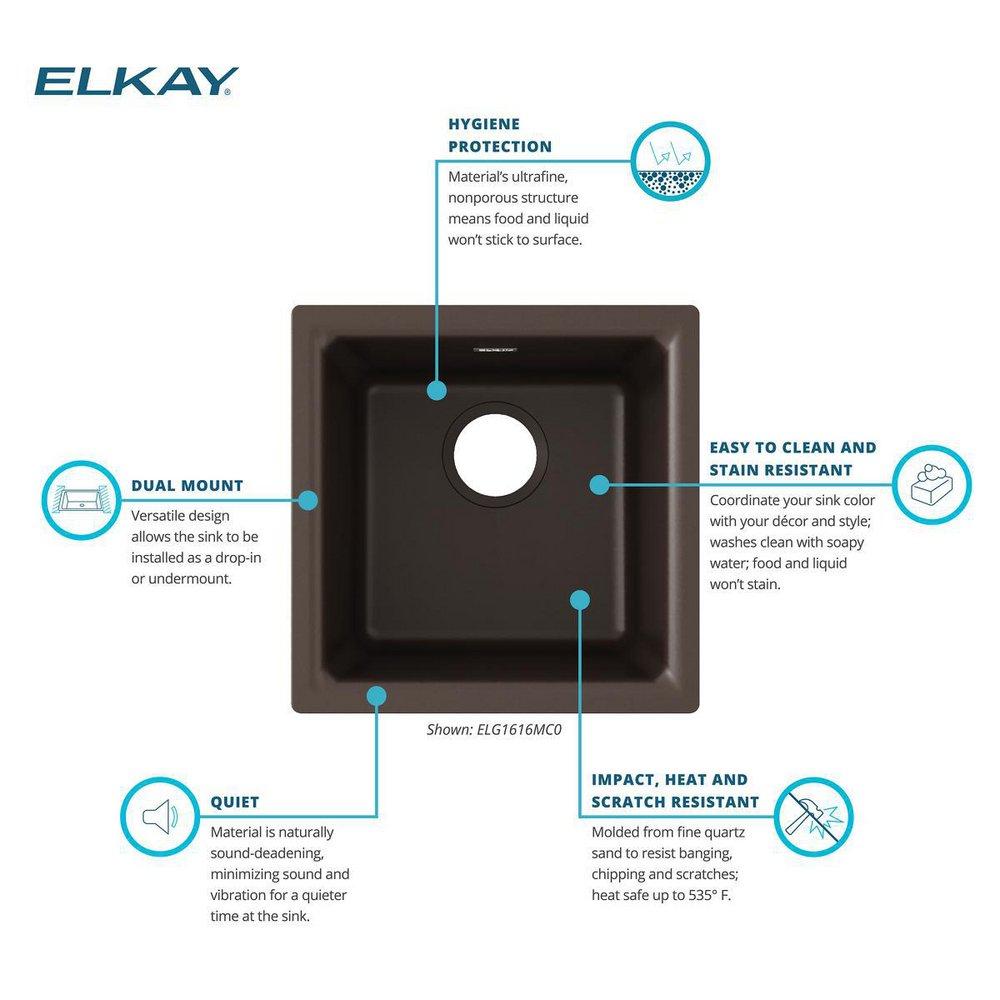 ELKAY

HYGIENE PROTECTION
Material's ultrafine, nonporous structure means food and liquid won't stick to surface.

DUAL MOUNT
Versatile design allows the sink to be installed as a drop-in or undermount.

EASY TO CLEAN AND STAIN RESISTANT
Coordinate your sink color with your décor and style; washes clean with soapy water; food and liquid won't stain.

Shown: ELG1616MC0

QUIET
Material is naturally sound-deadening, minimizing sound and vibration for a quieter time at the sink.

IMPACT, HEAT AND SCRATCH RESISTANT
Molded from fine quartz sand to resist banging, chipping and scratches; heat safe up to 535° F.