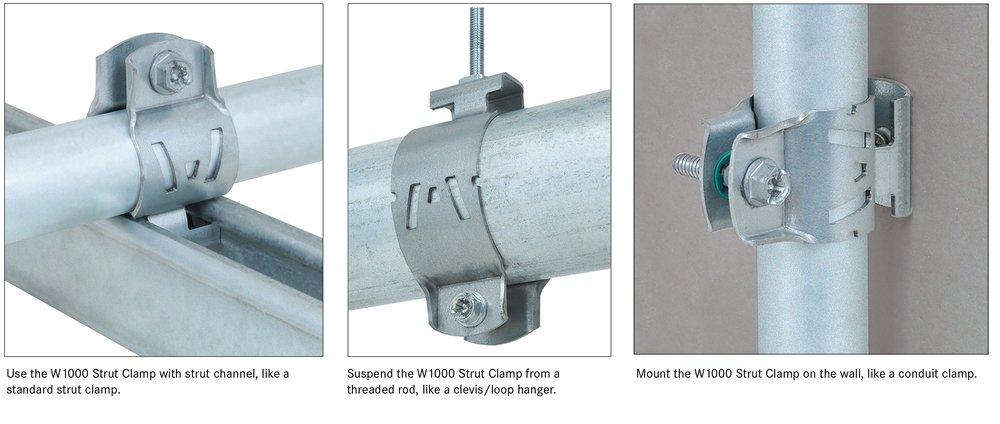 Use the W1000 Strut Clamp with strut channel, like a standard strut clamp.

Suspend the W1000 Strut Clamp from a threaded rod, like a clevis/loop hanger.

Mount the W1000 Strut Clamp on the wall, like a conduit clamp.